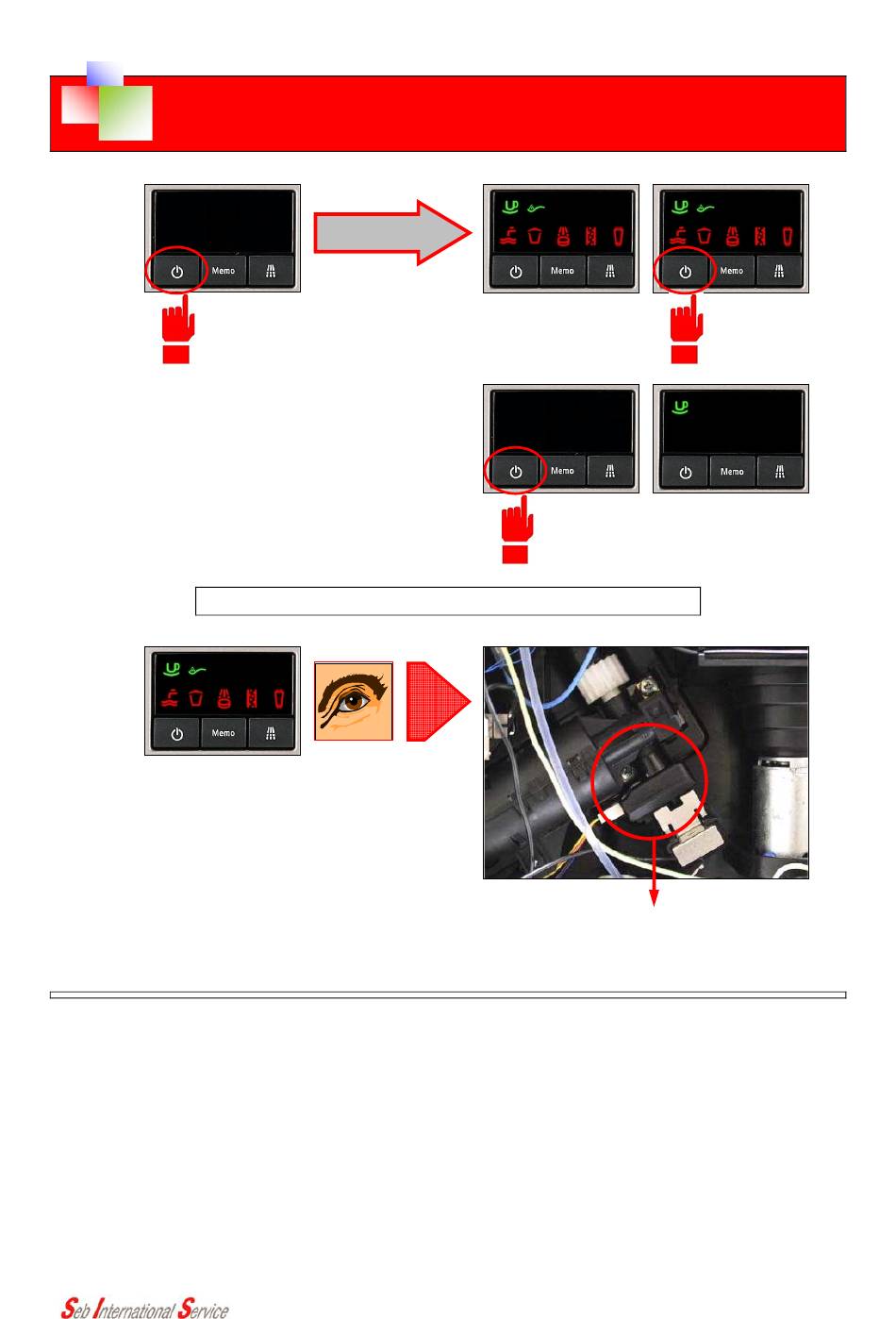 Memo

Memo

Memo

Memo

Memo

Memo

Seb International Service