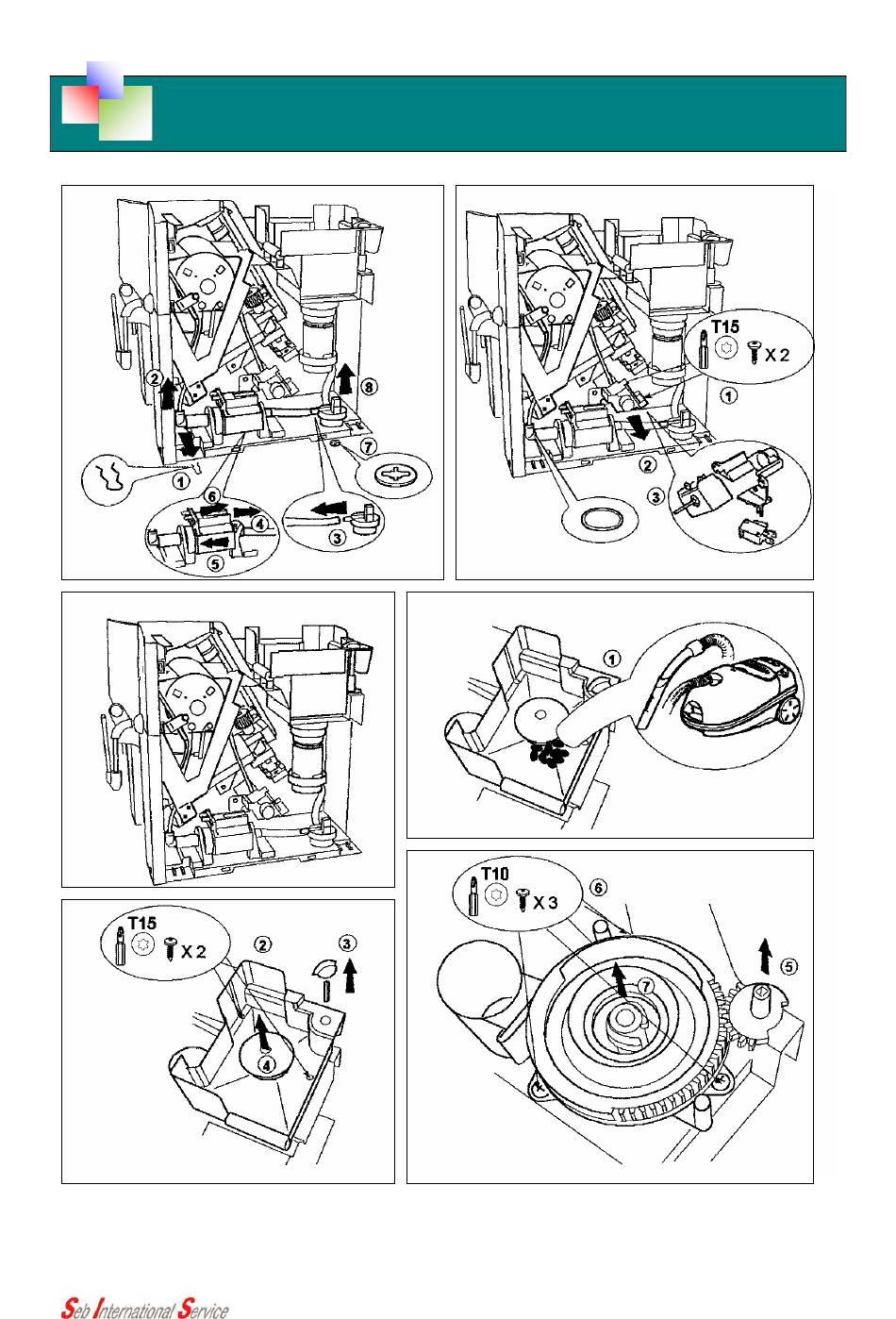 2
8
7
1
6
4
3
5

T15
X 2
1
2
3

1

T15
X 2
2
3
4

T10
X 3
6
7
5

Seb International Service