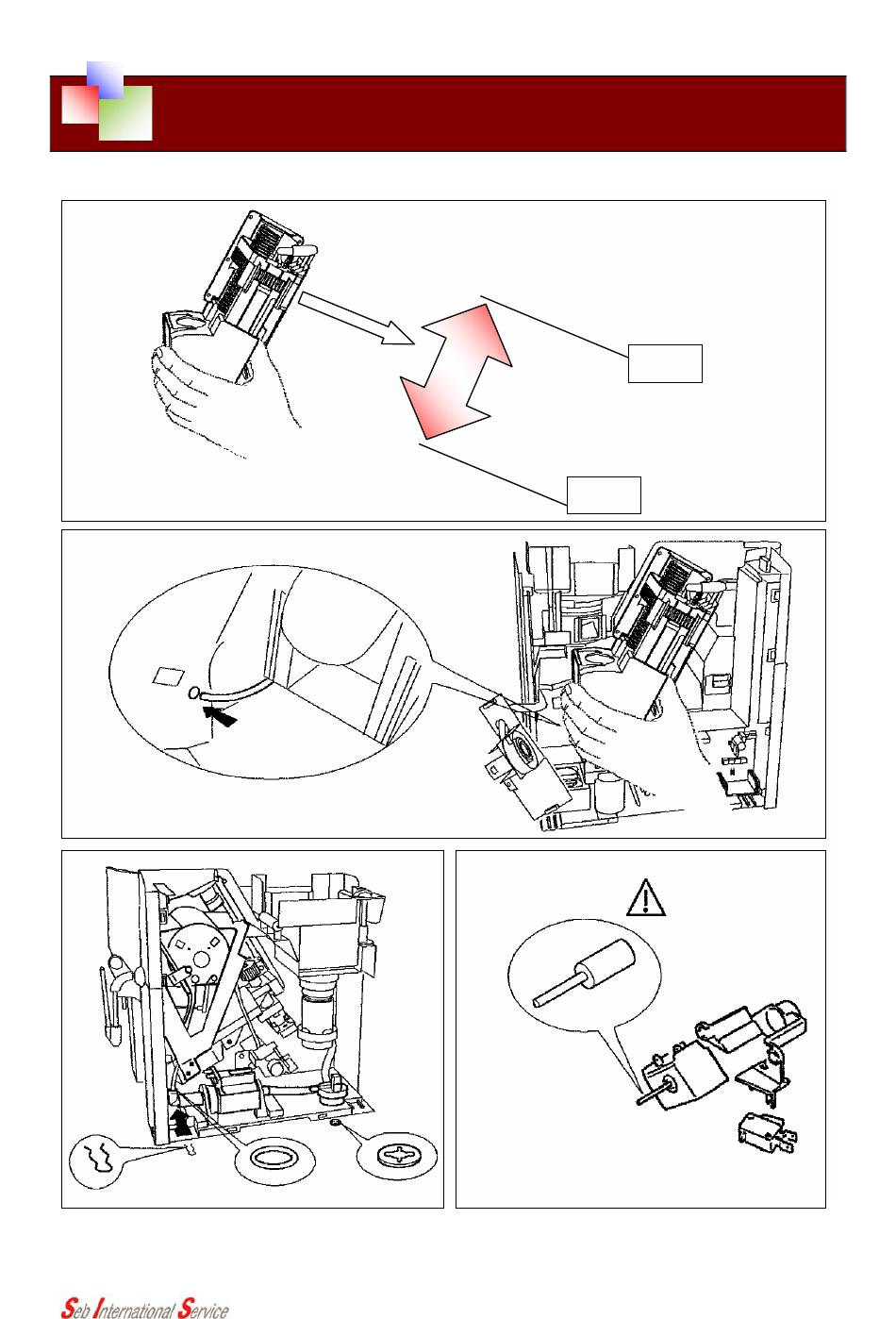 Seb International Service