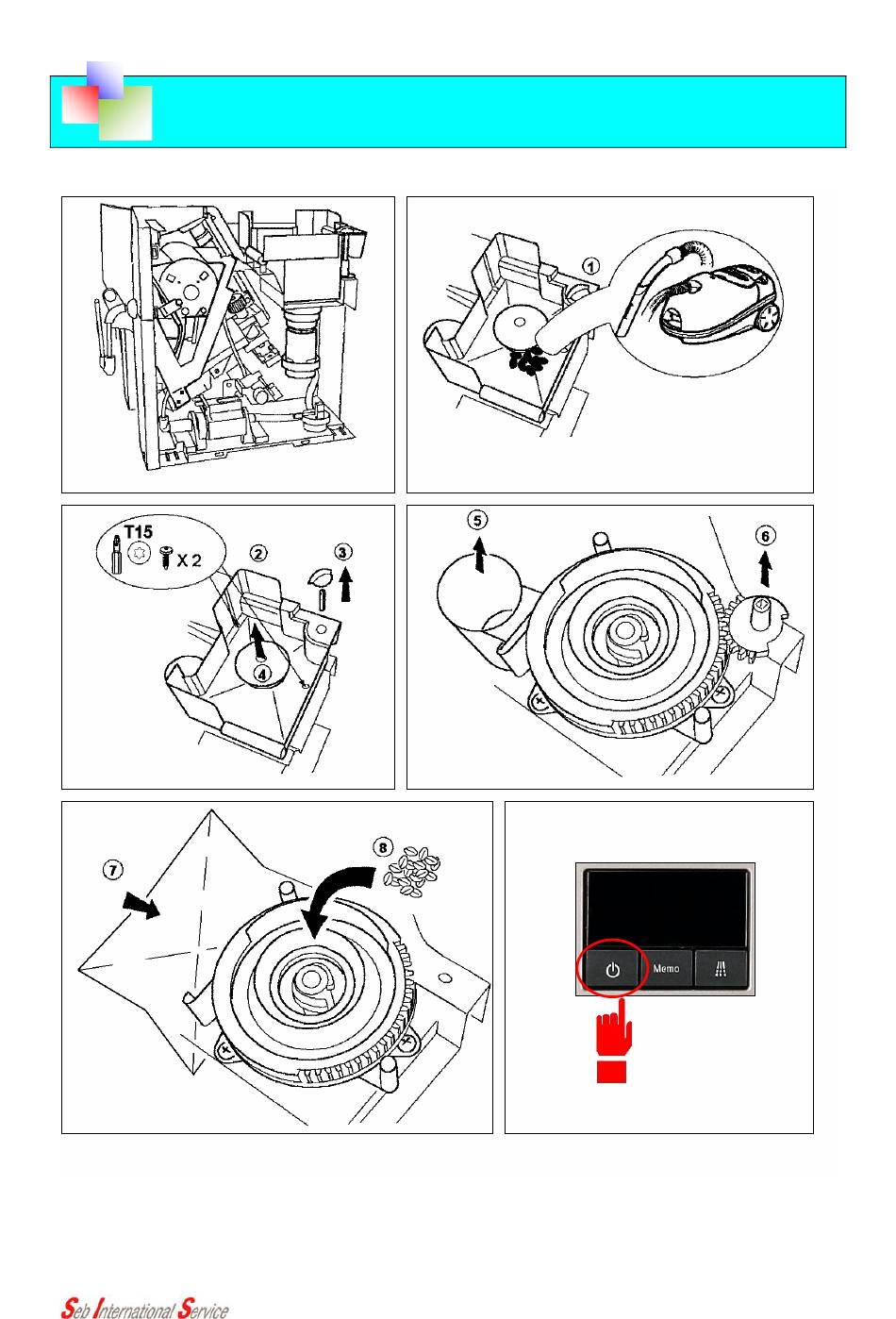 1

T15
X 2
2
3
4

5
6

7
8

Memo

Seb International Service