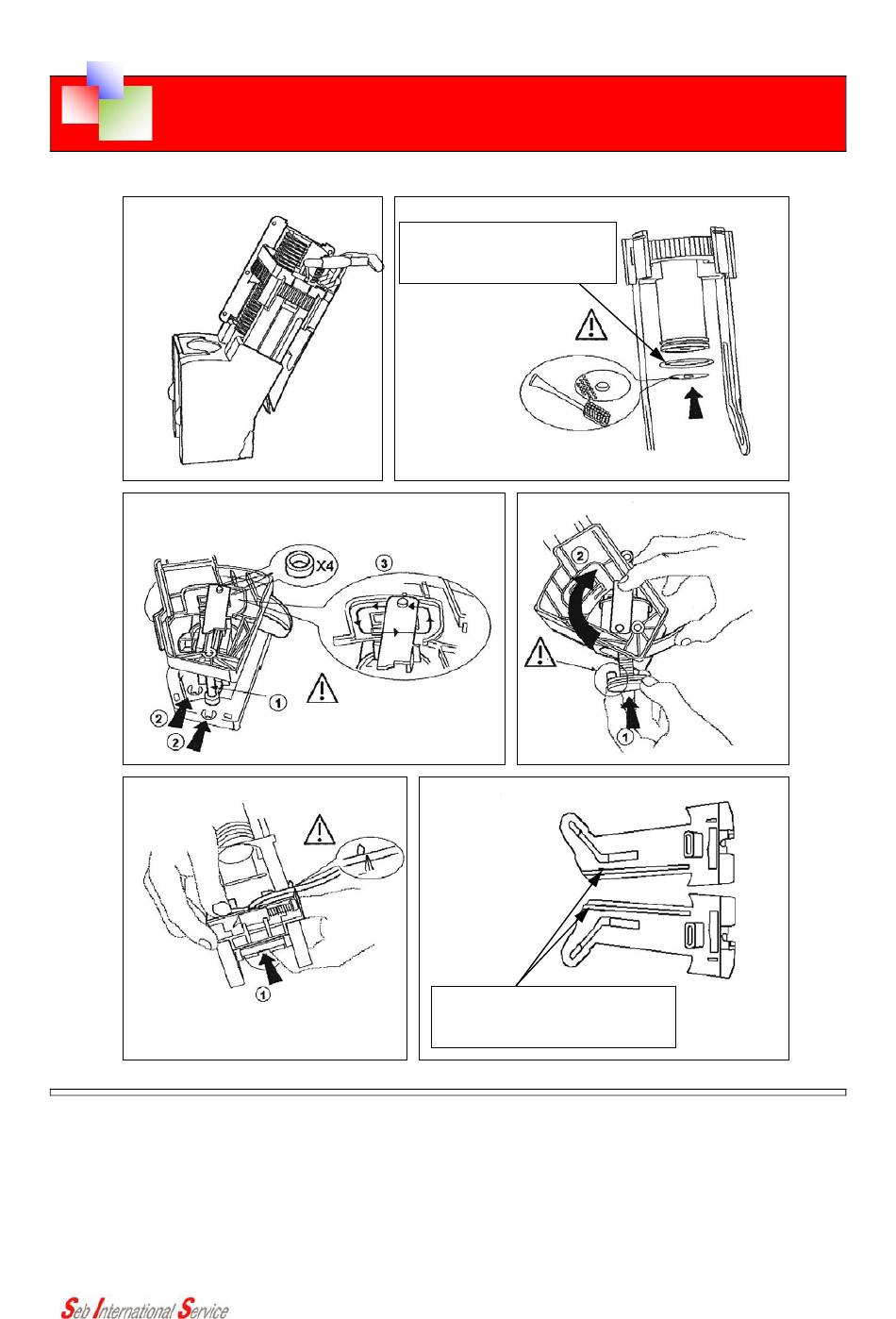 X4

3

1

2

2

2

1

1

Seb International Service