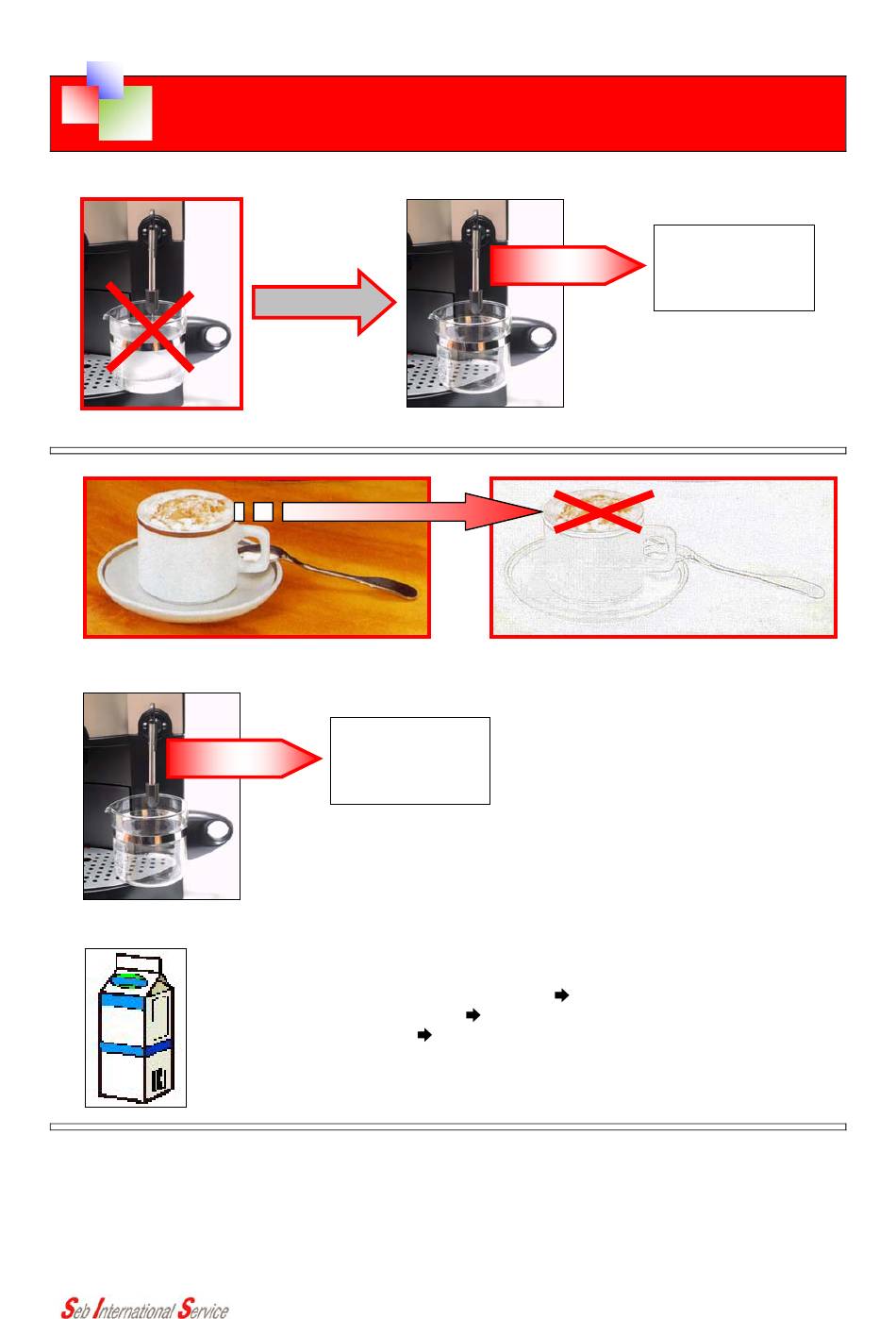 Seb International Service