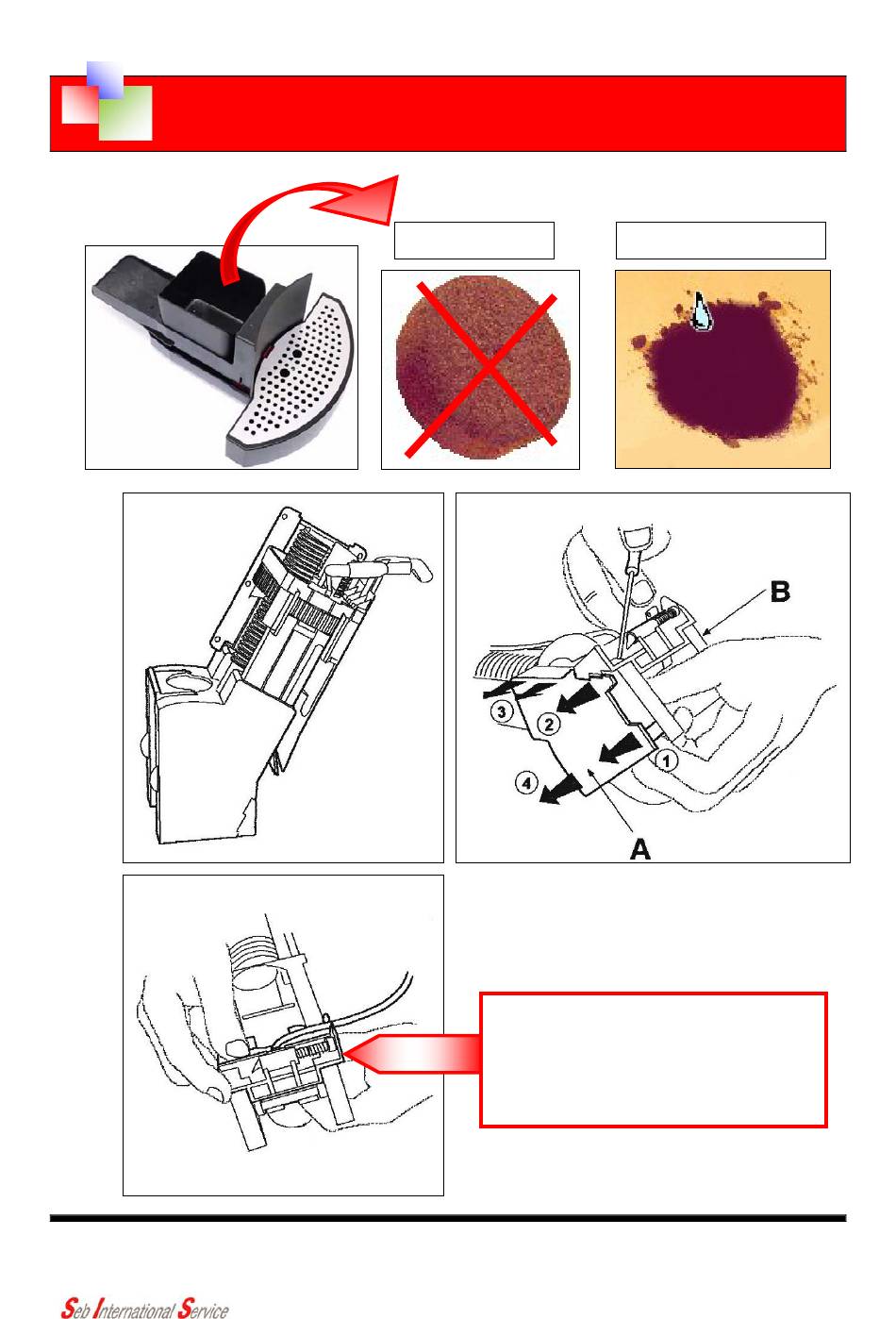 B

3

2

1

4

A

Seb International Service