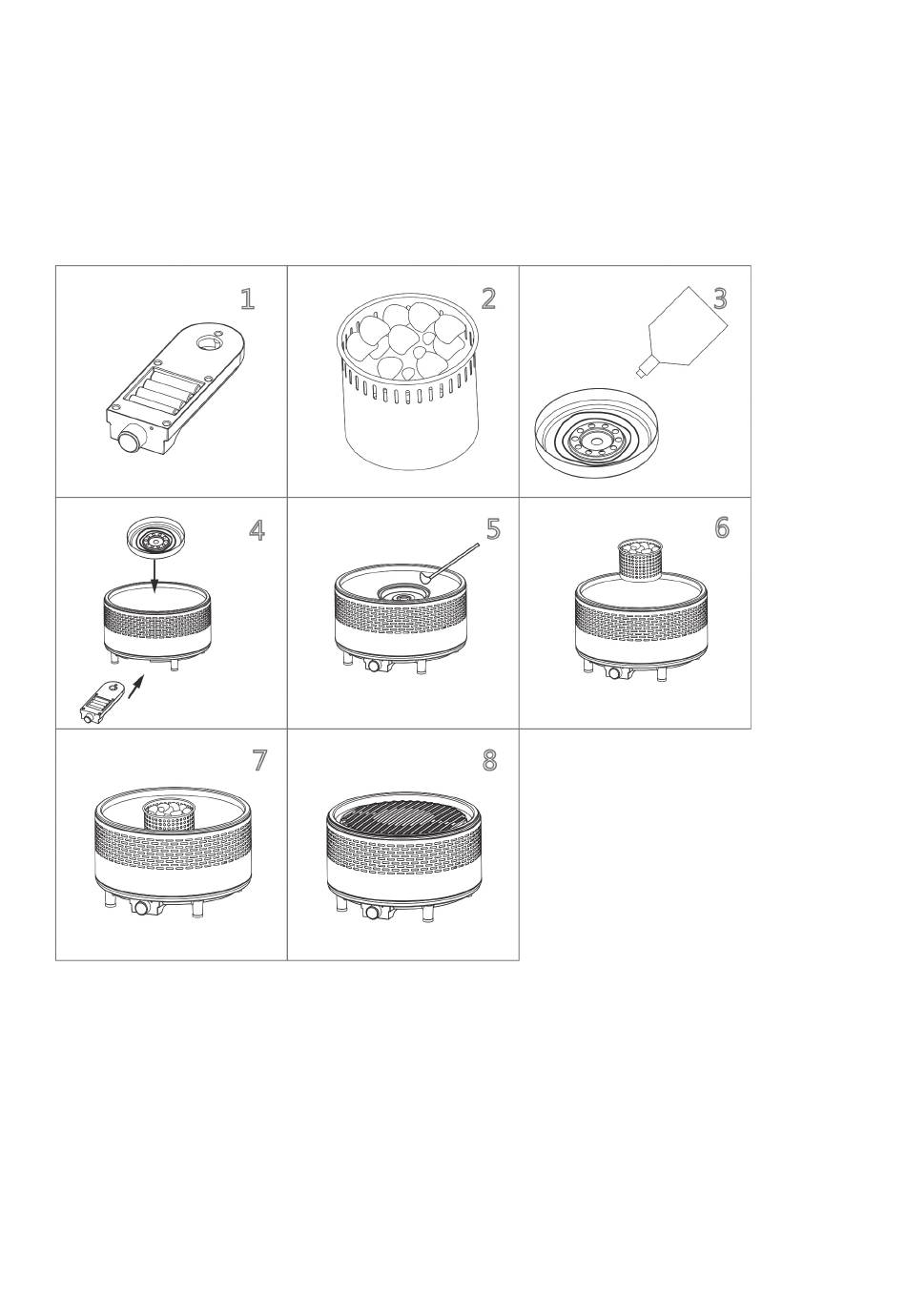 1

2

3

4

5

6

7

8