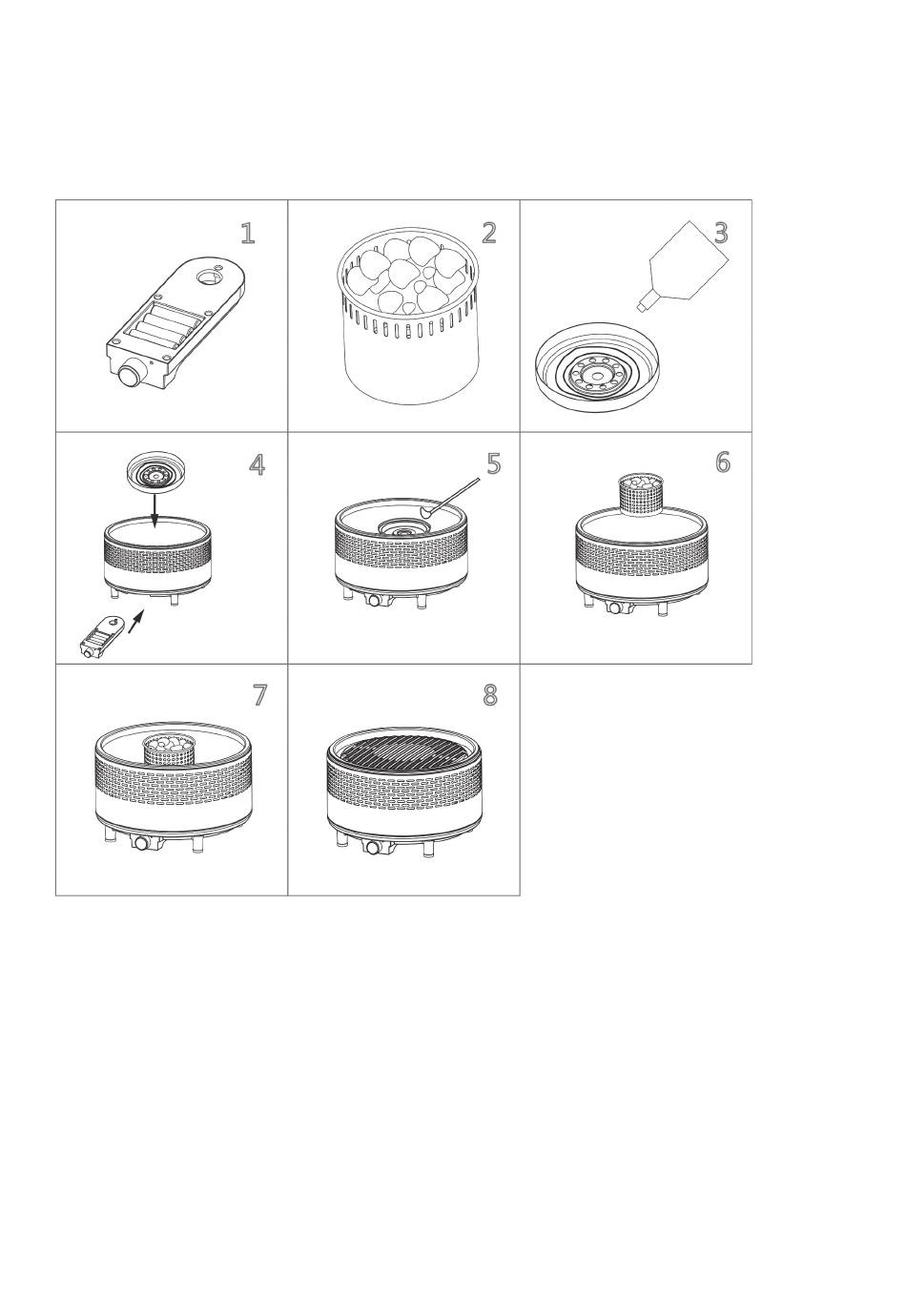 1

2

3

4

5

6

7

8