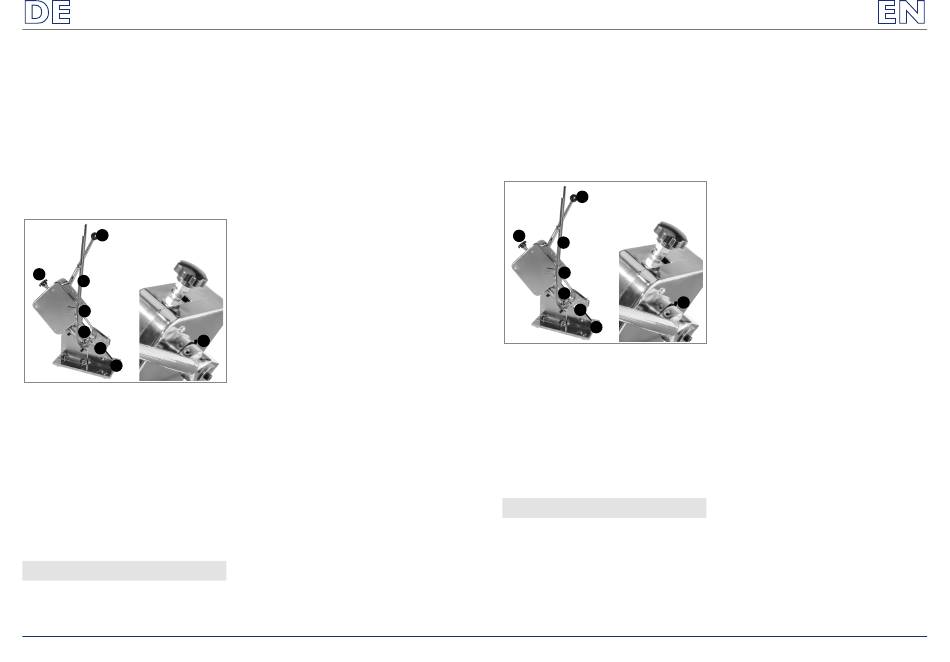 DE

EN