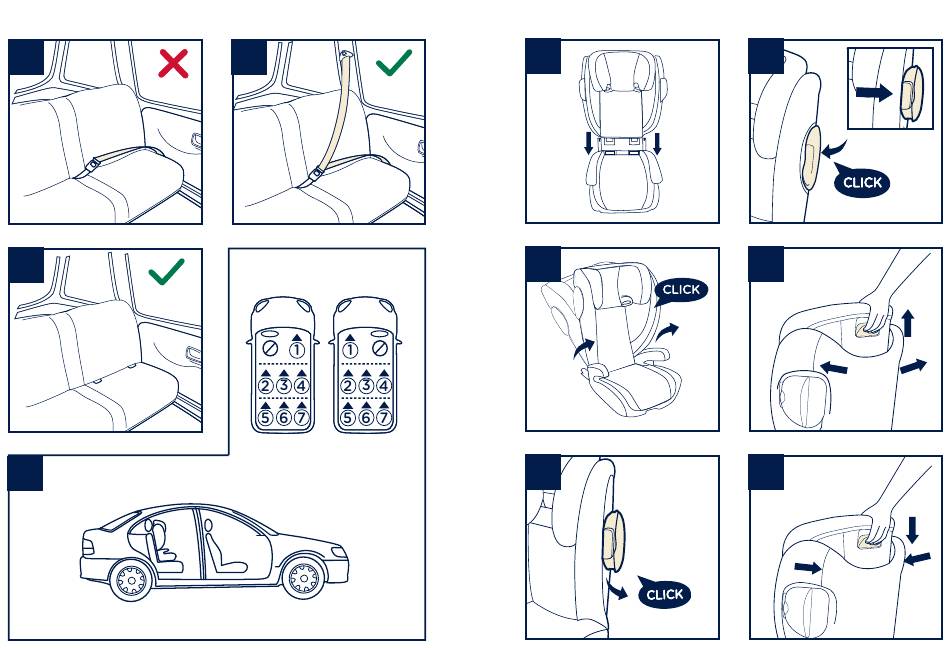 1
2
3
4
5
6
7

1
2
3
4
5
6
7

CLICK

CLICK

CLICK