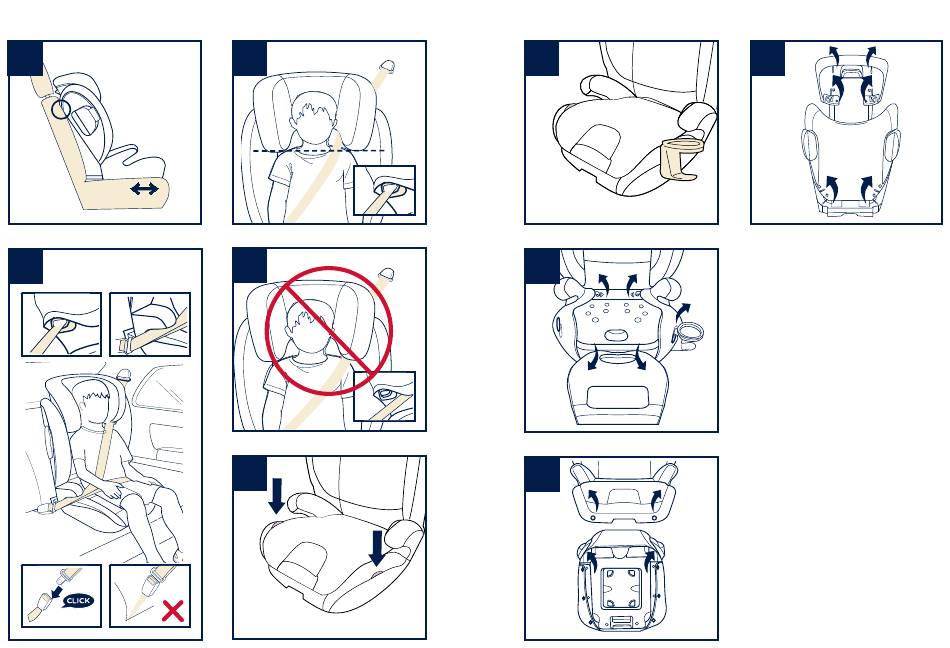 CLICK