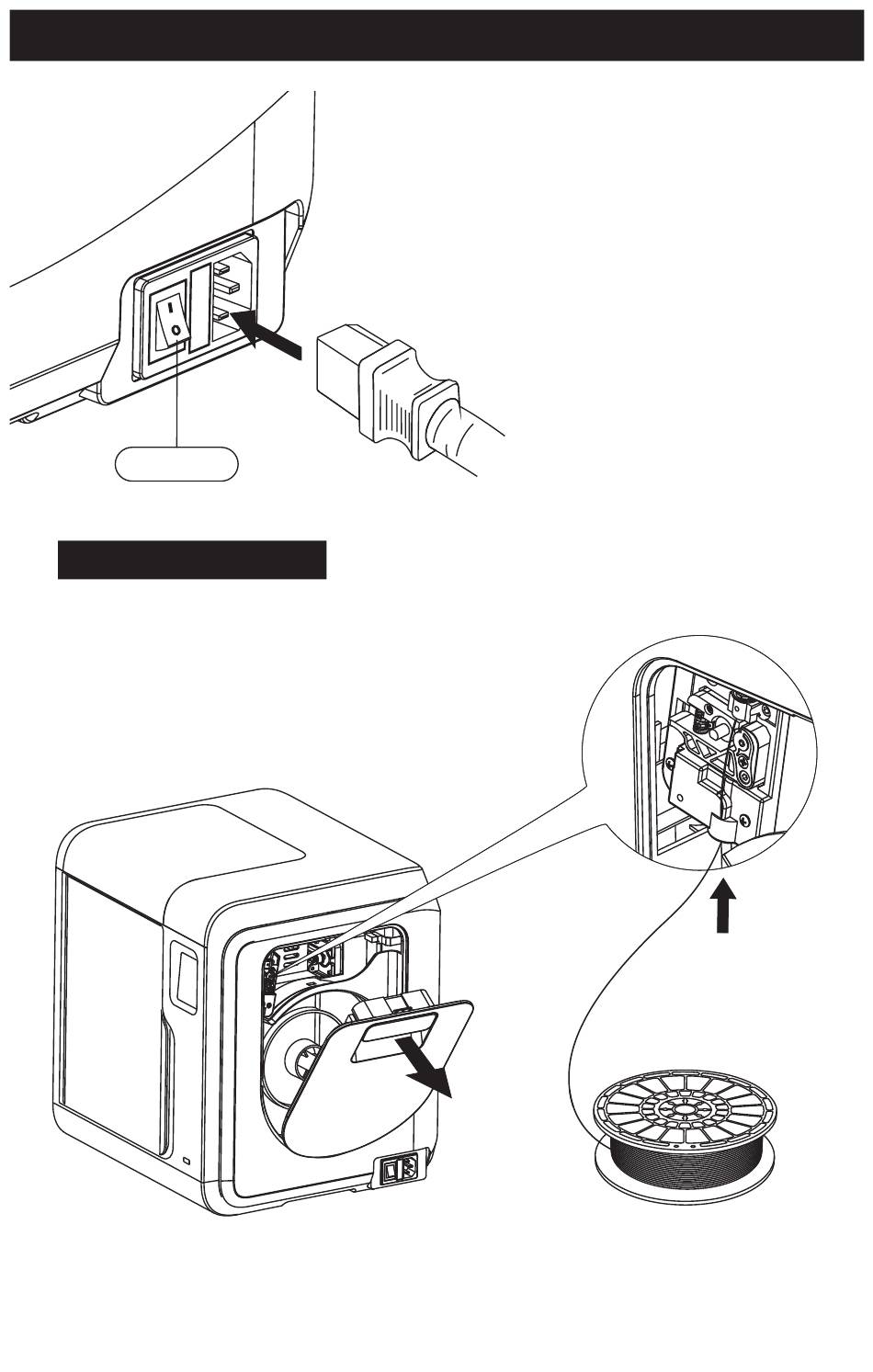 I
O