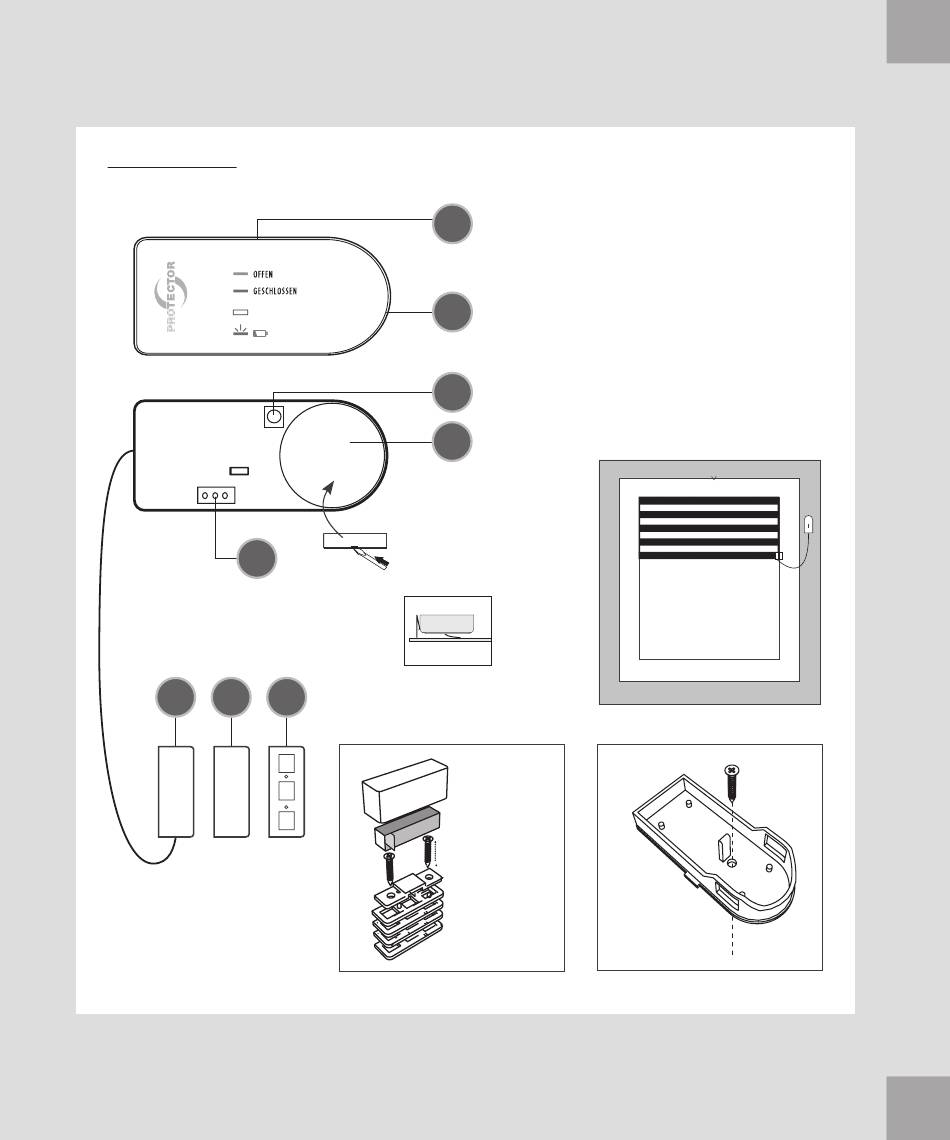 PROTECTOR

OFFEN

GESCHLOSSEN