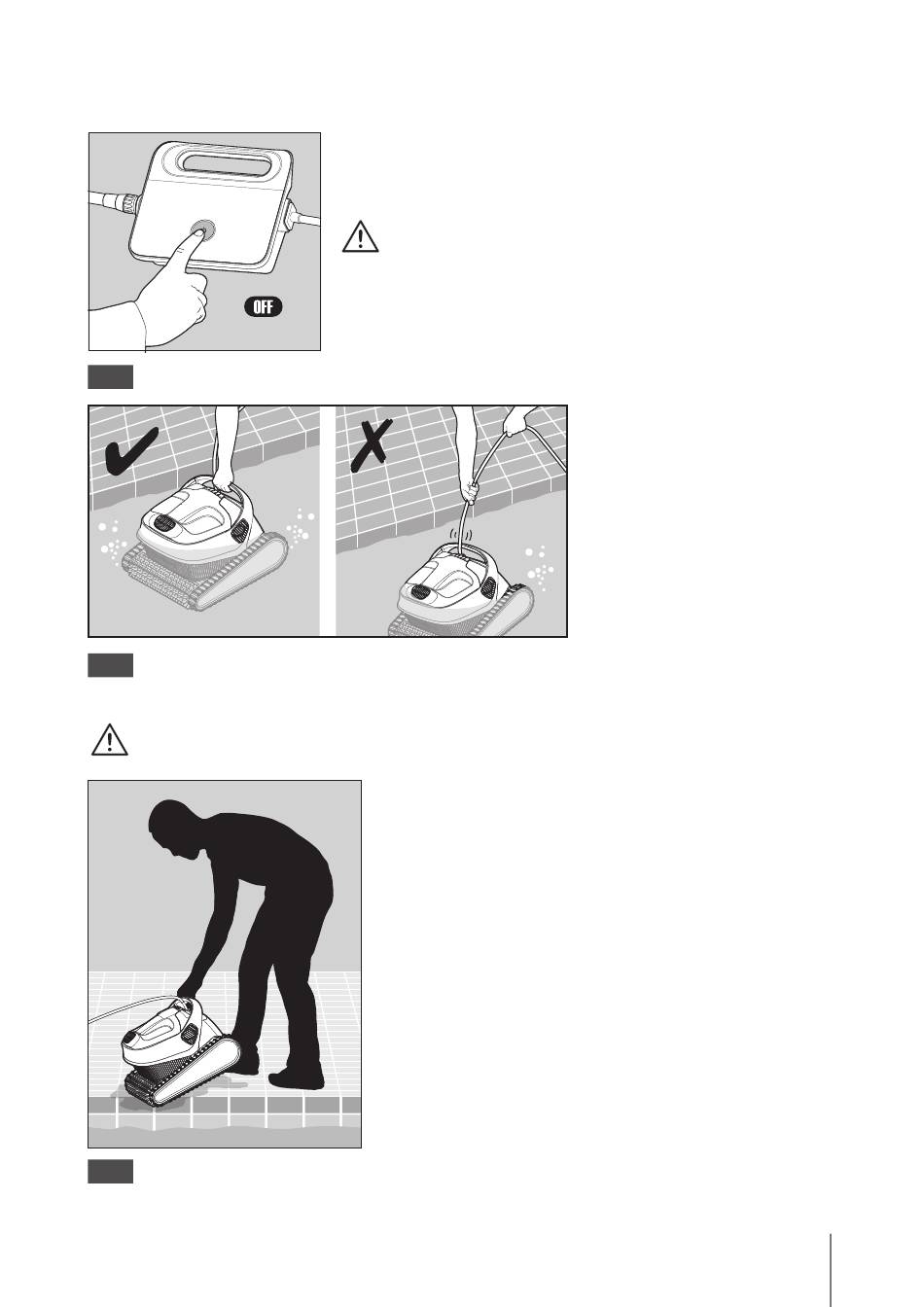 OFF