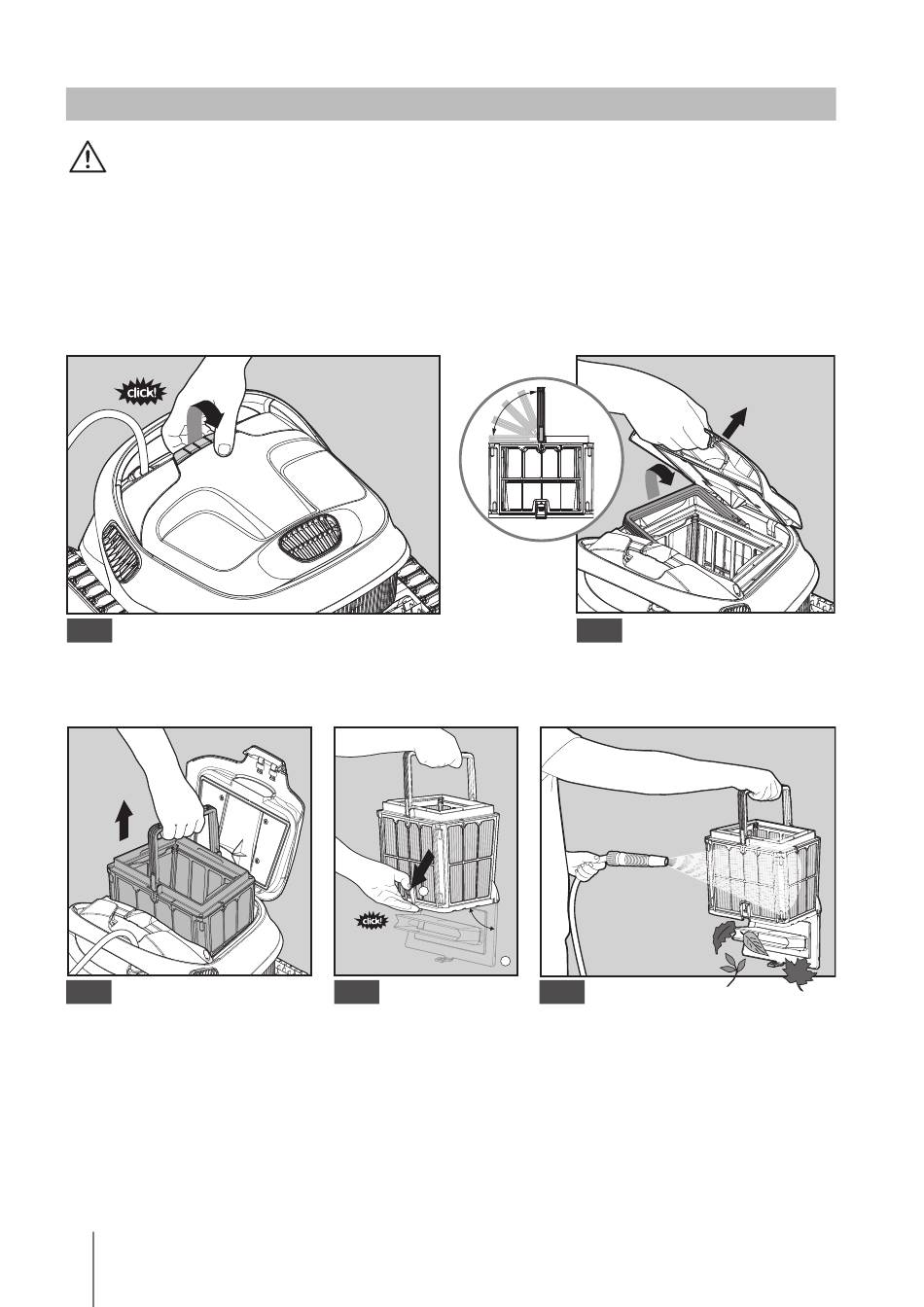 click!

click!