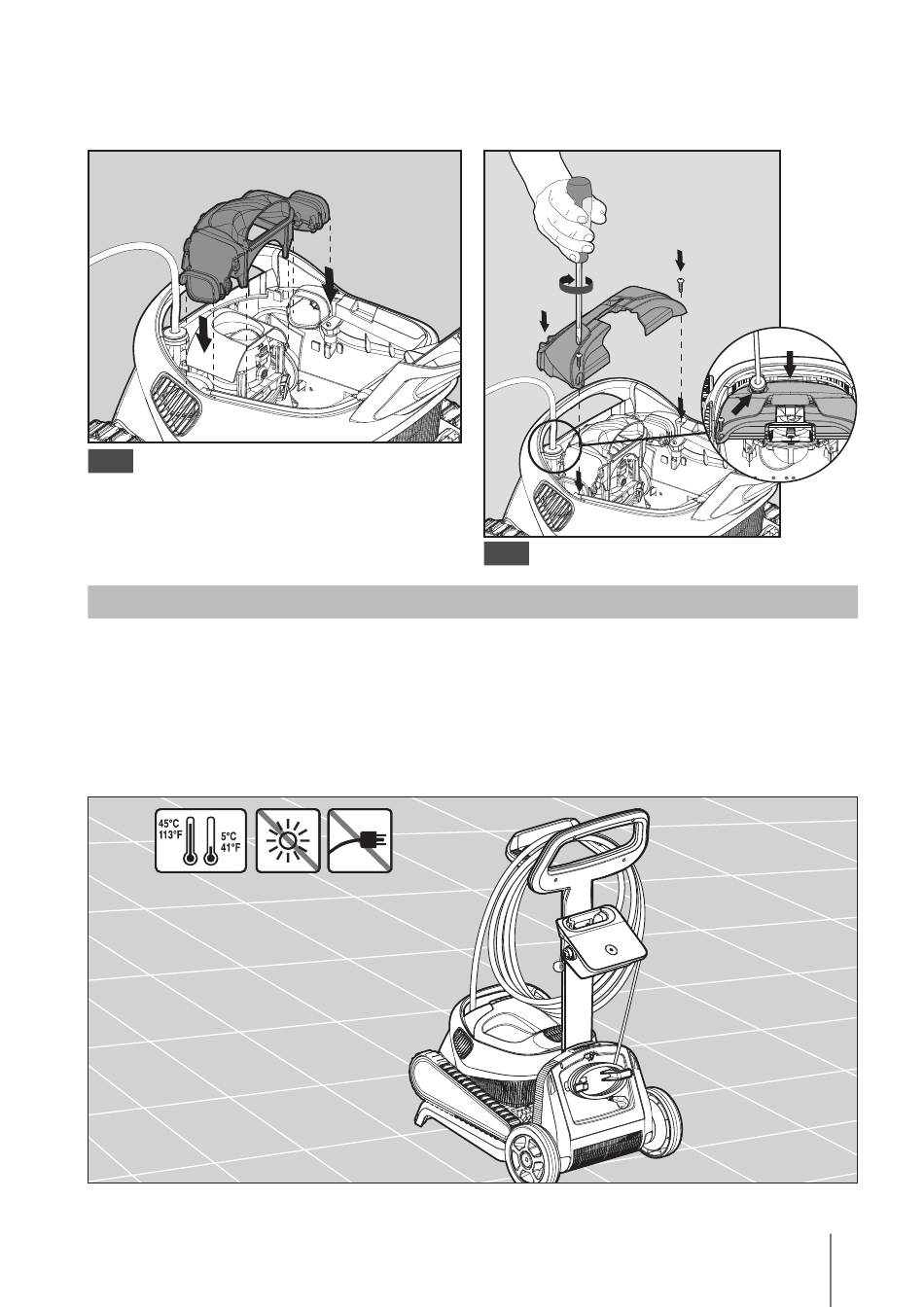 45°C
113°F

5°C
41°F