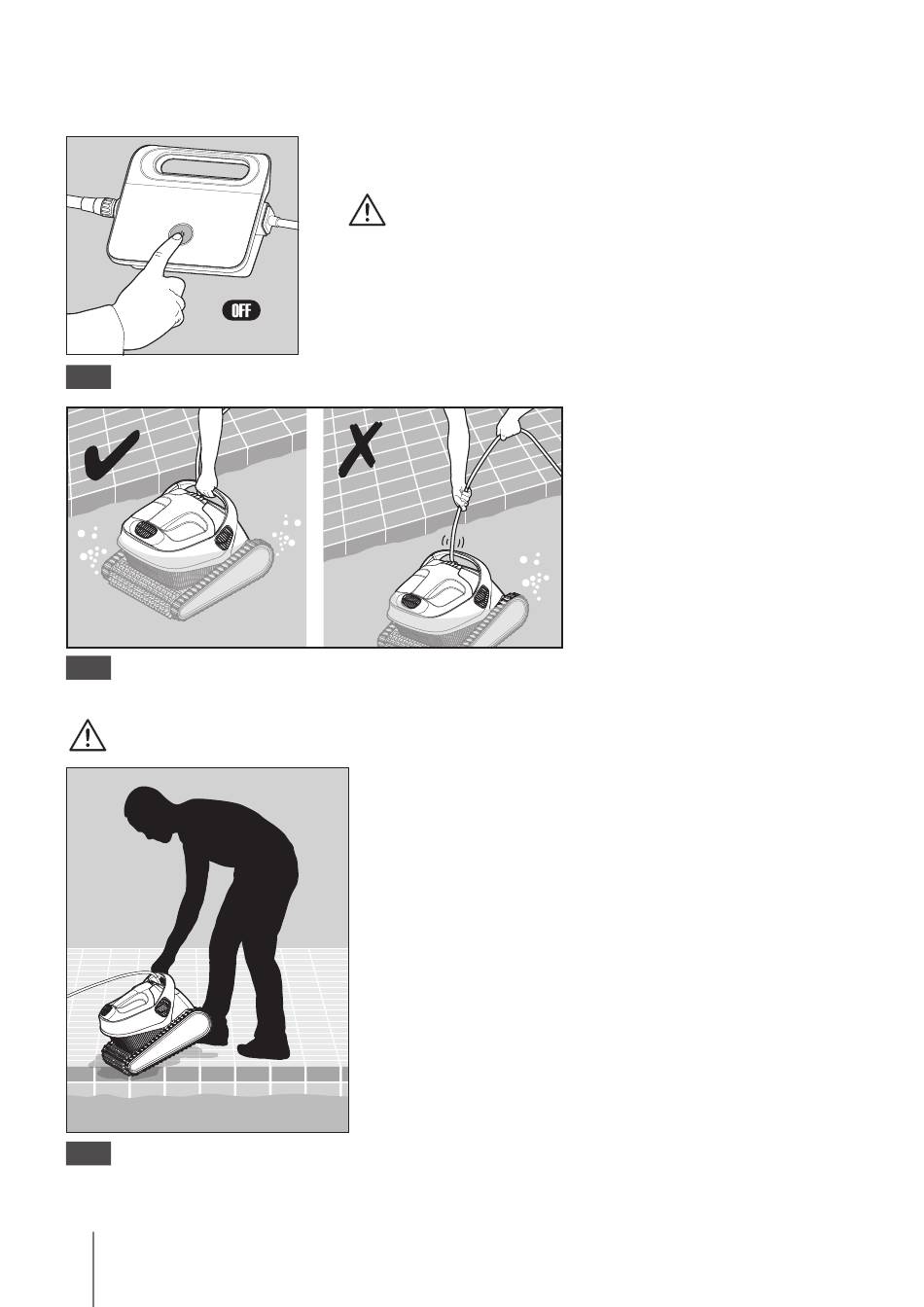 OFF