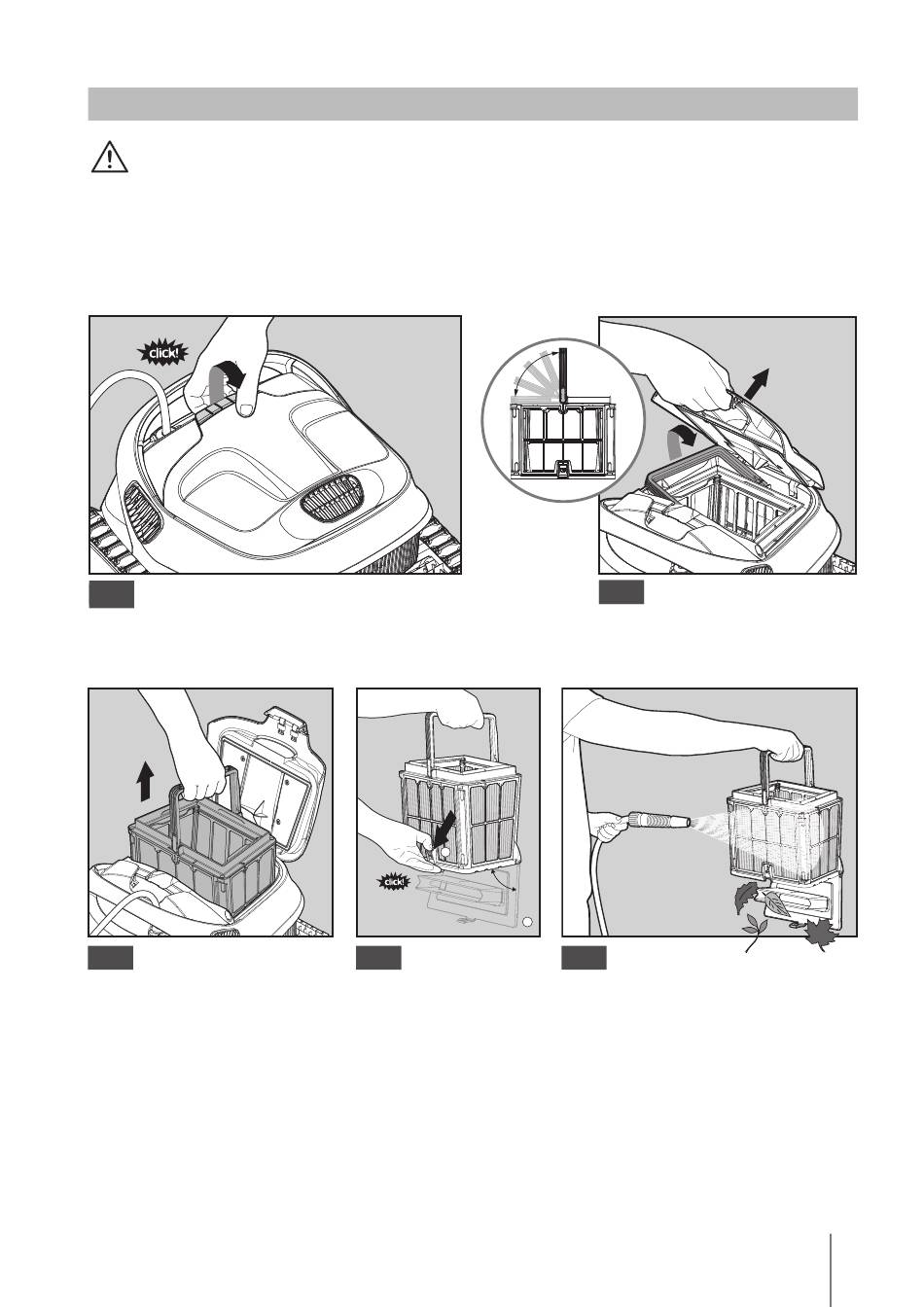 click!

click!