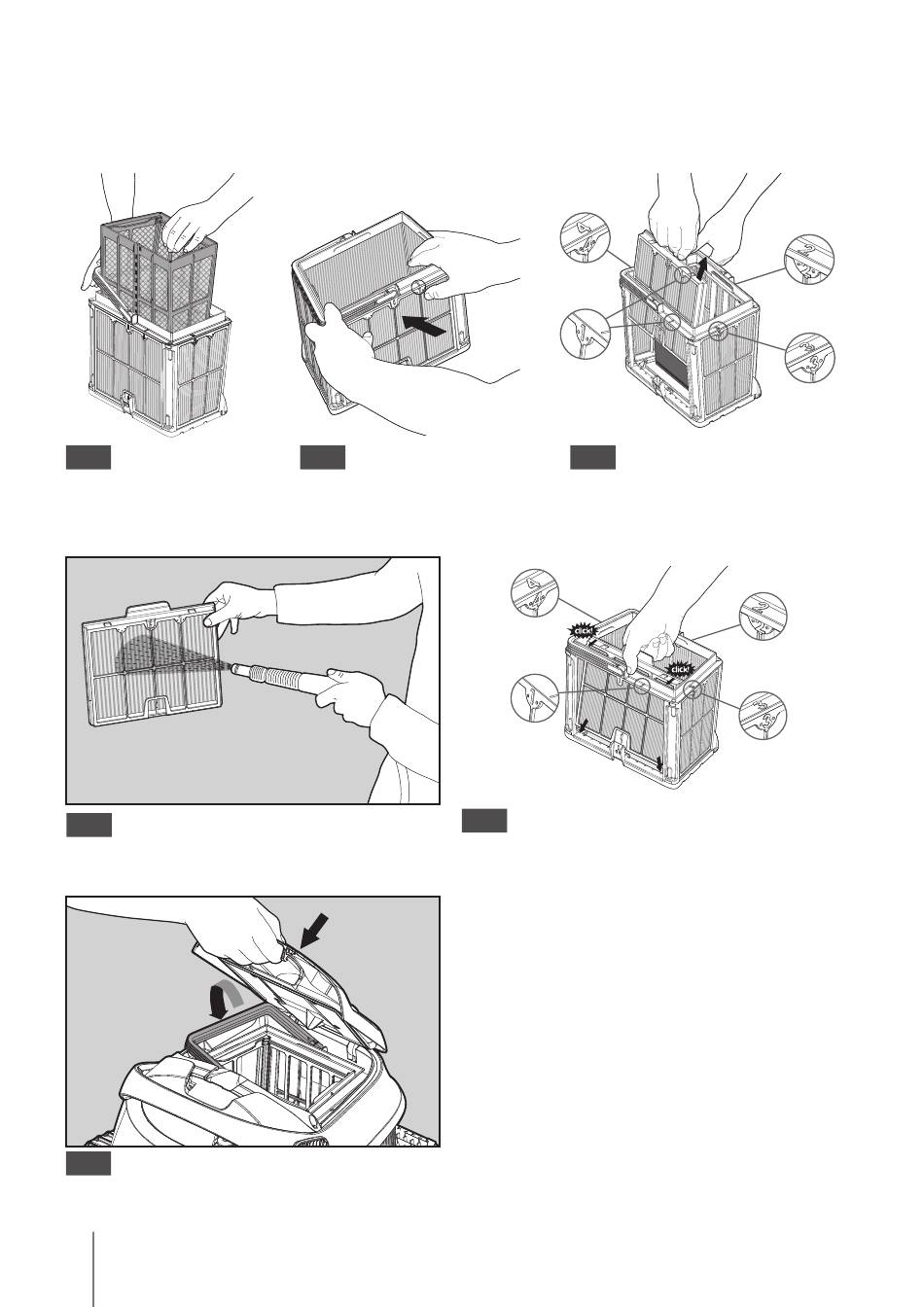 click!

click!