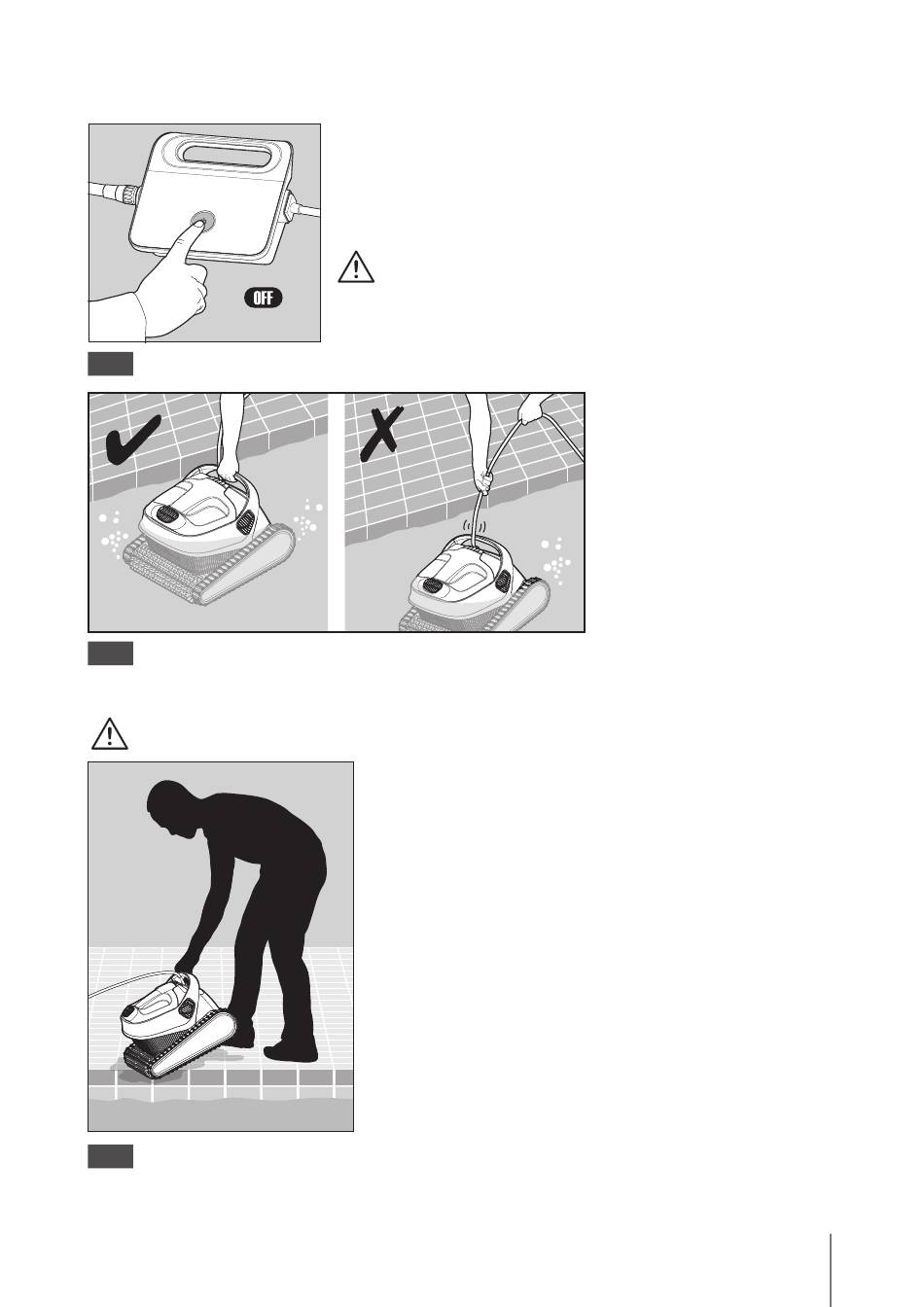 OFF