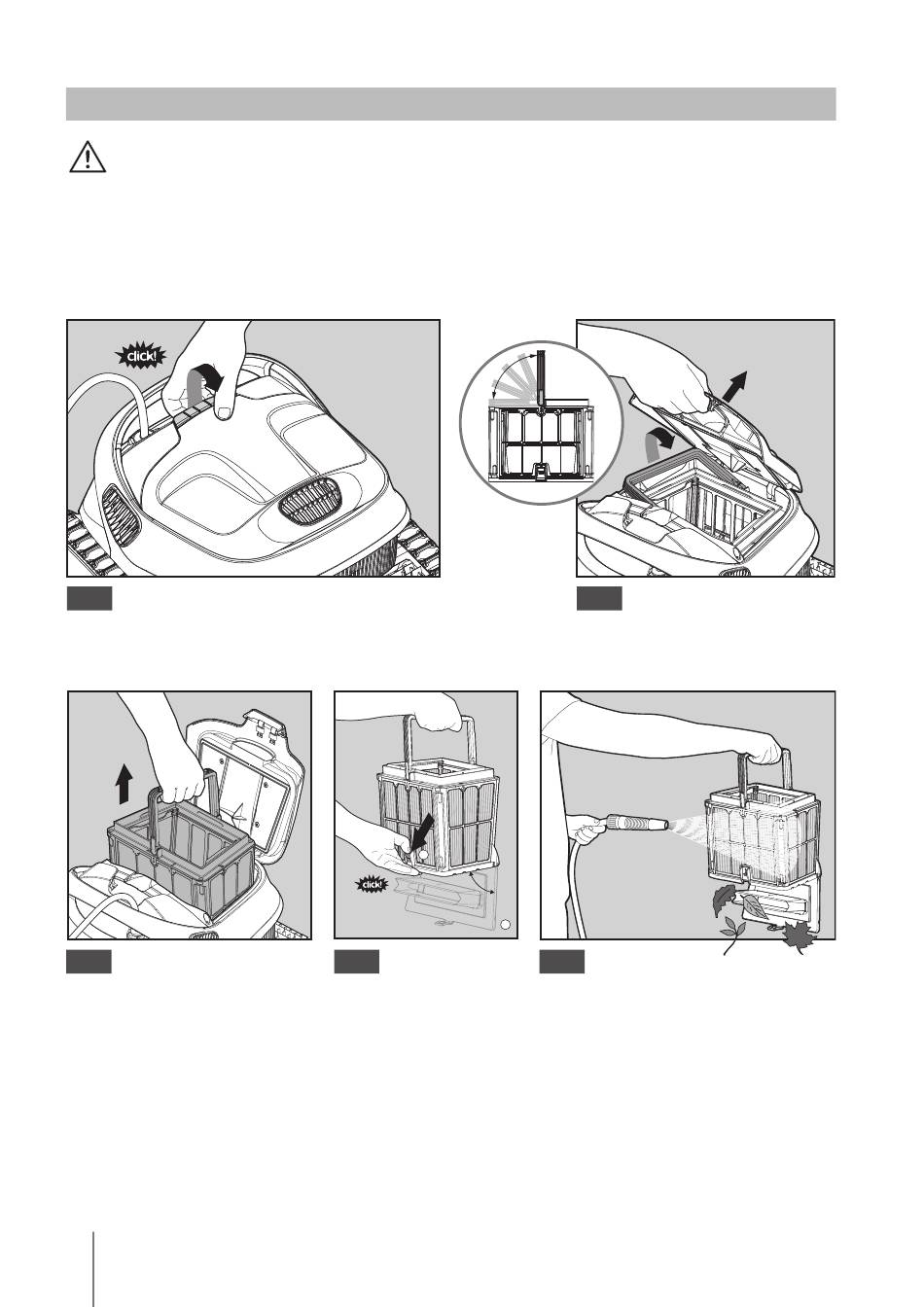 click!

click!