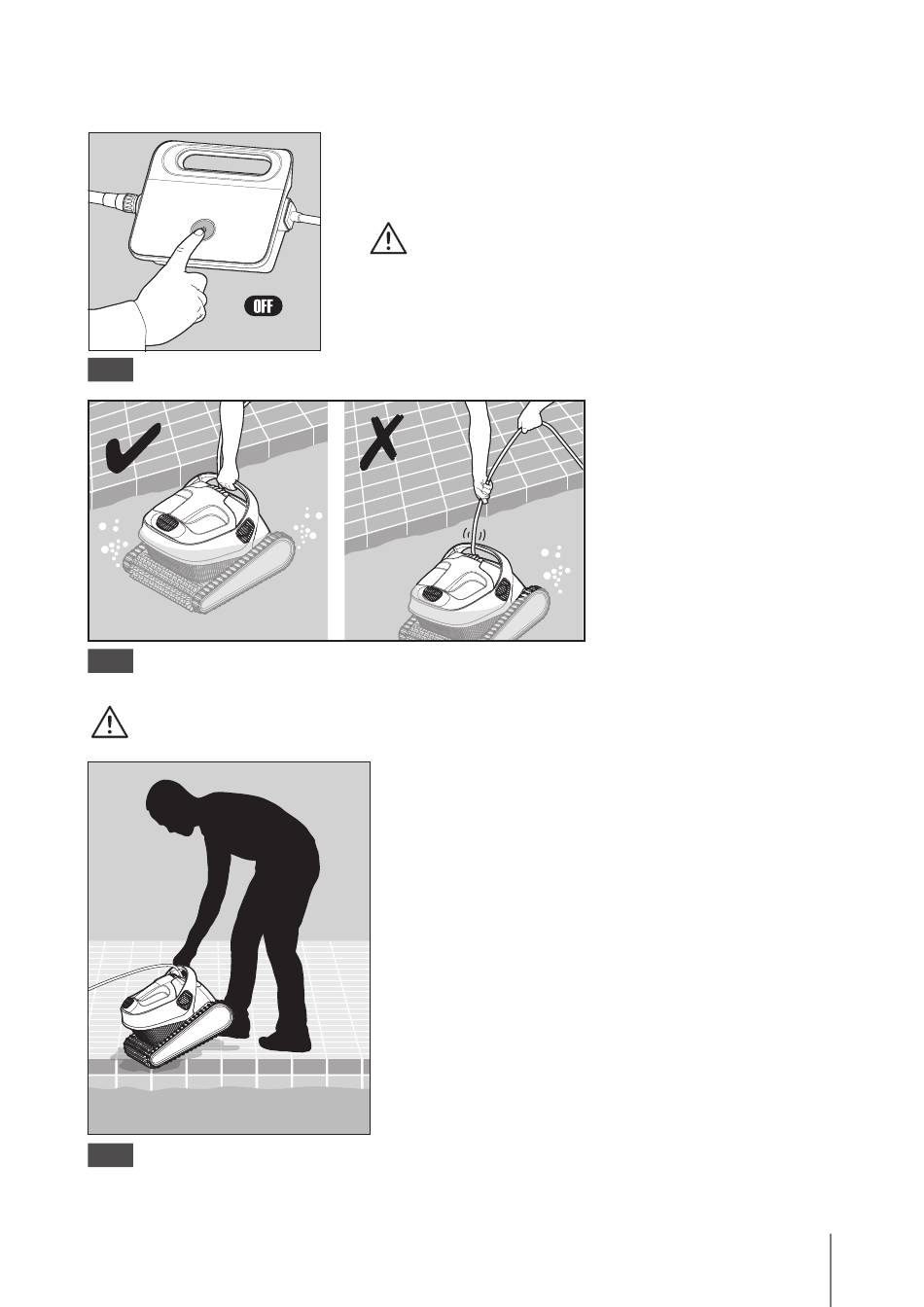 OFF