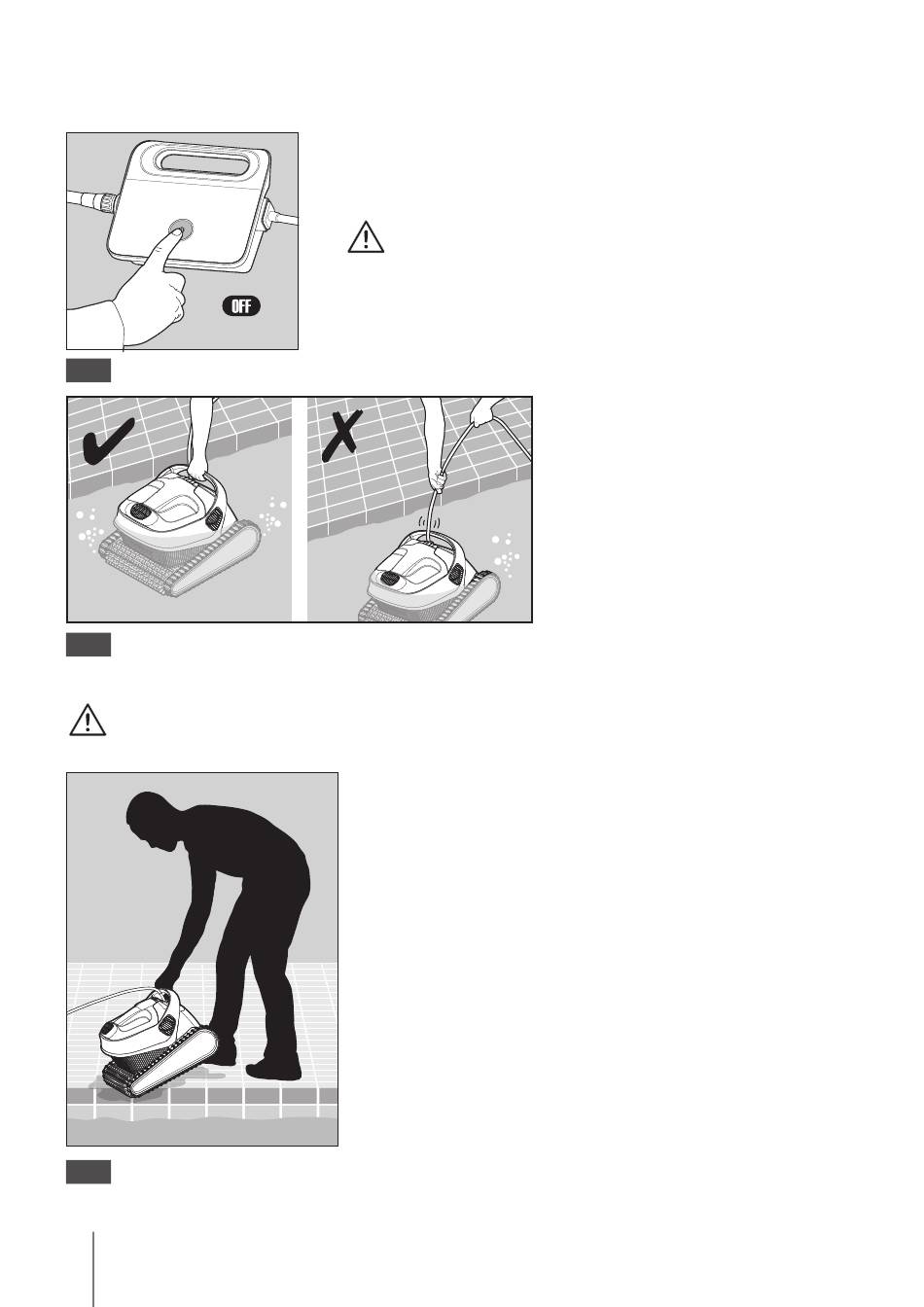 OFF