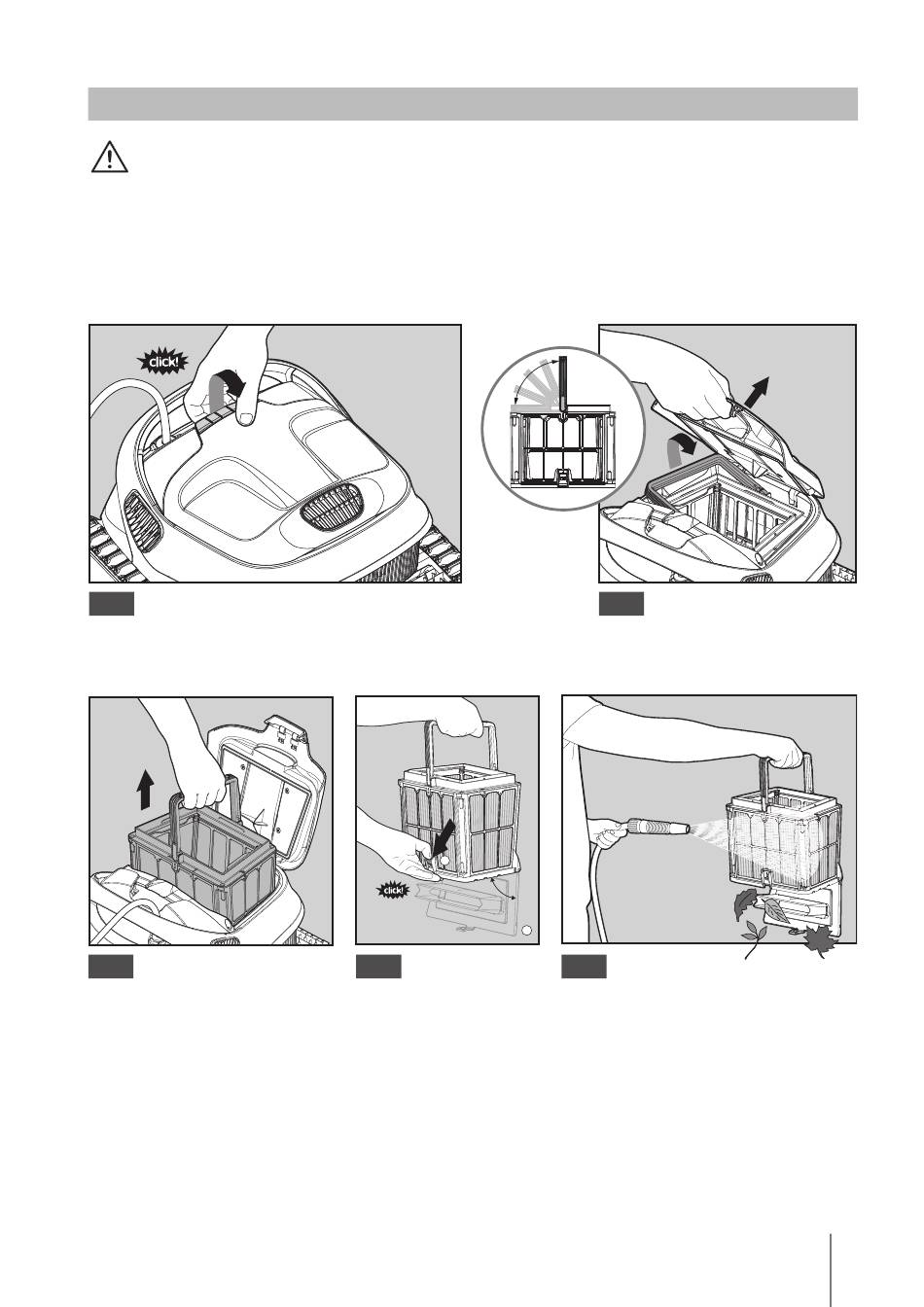 click!

click!