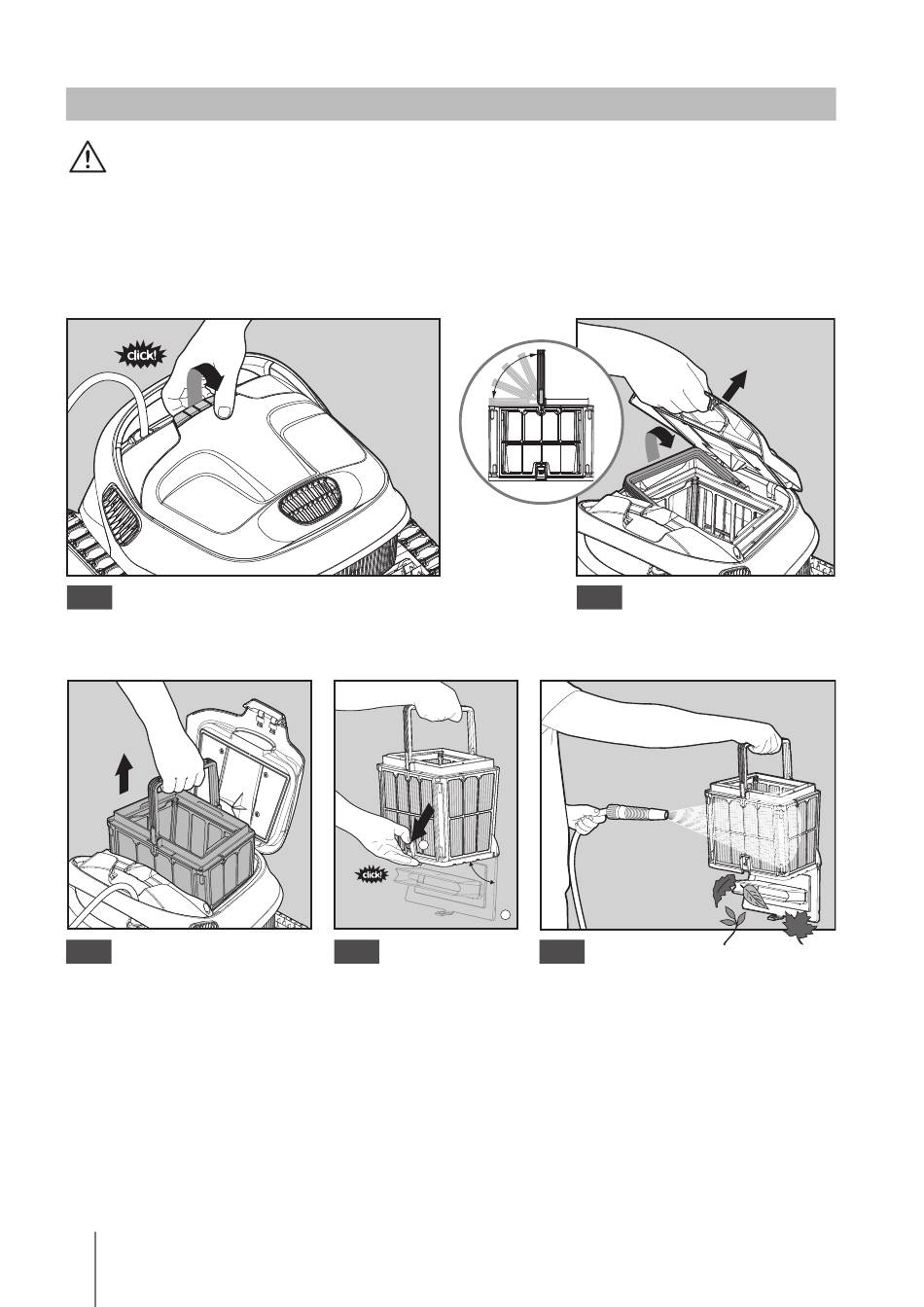 click!

click!