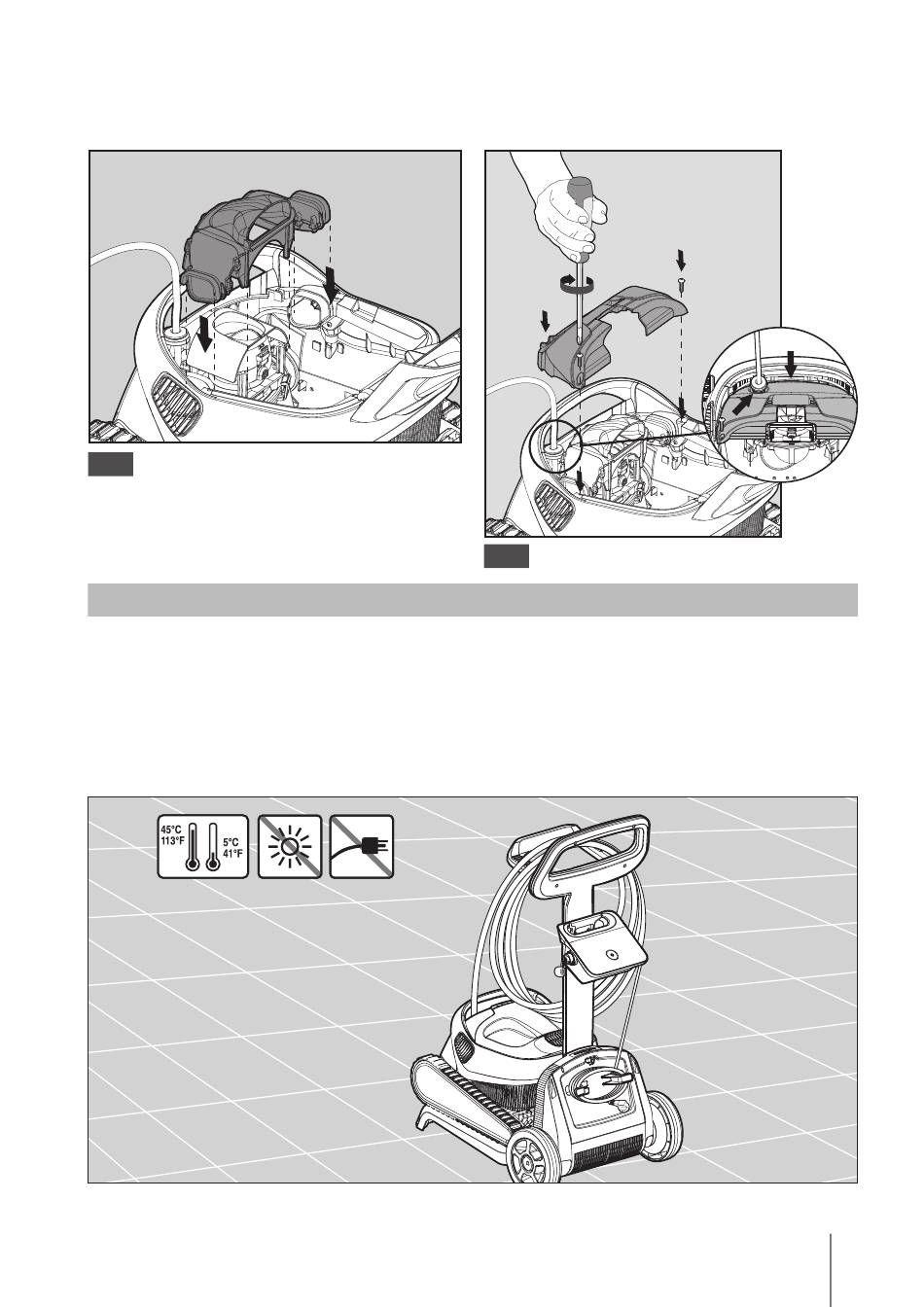 45°C
113°F

5°C
41°F