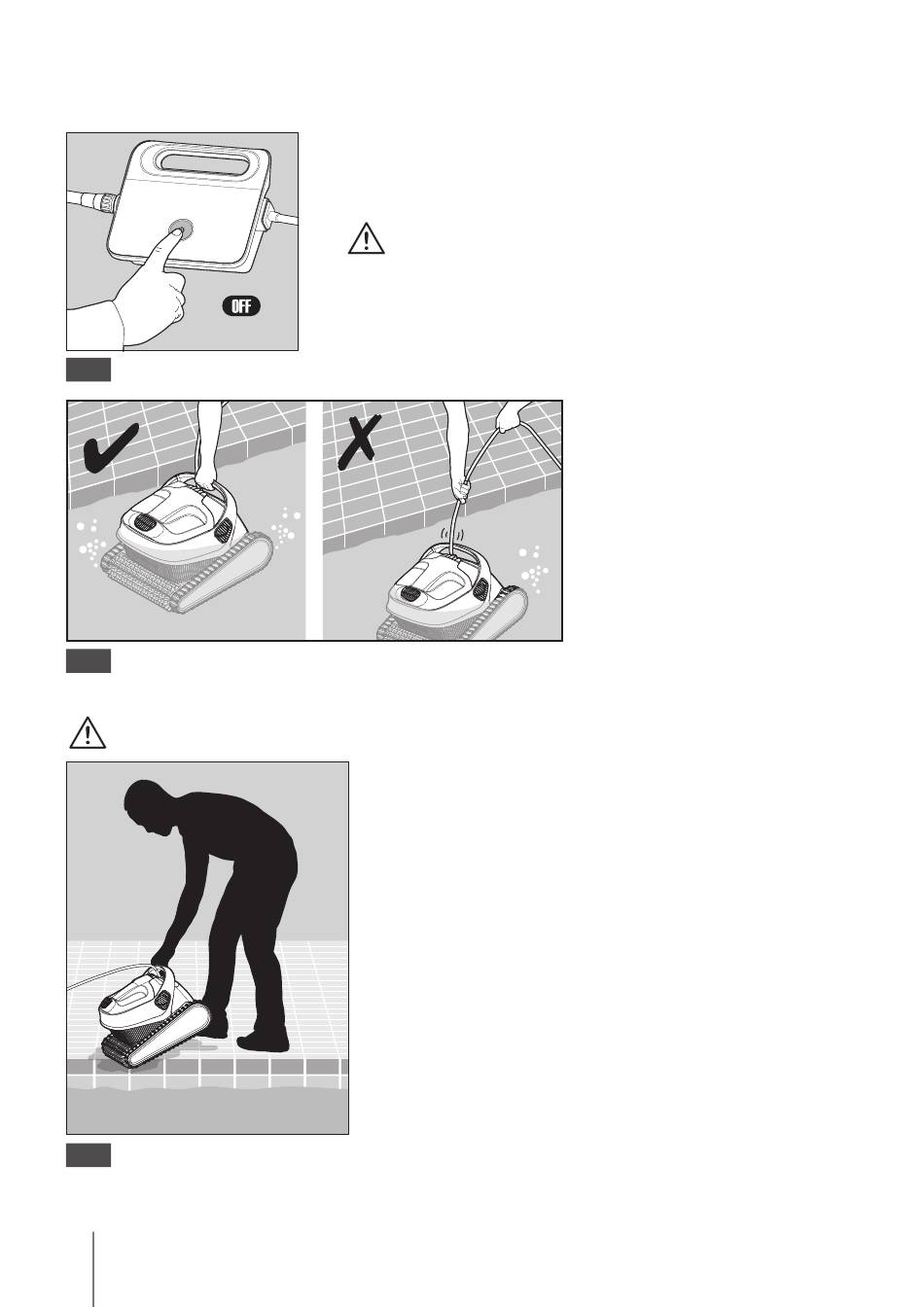 OFF