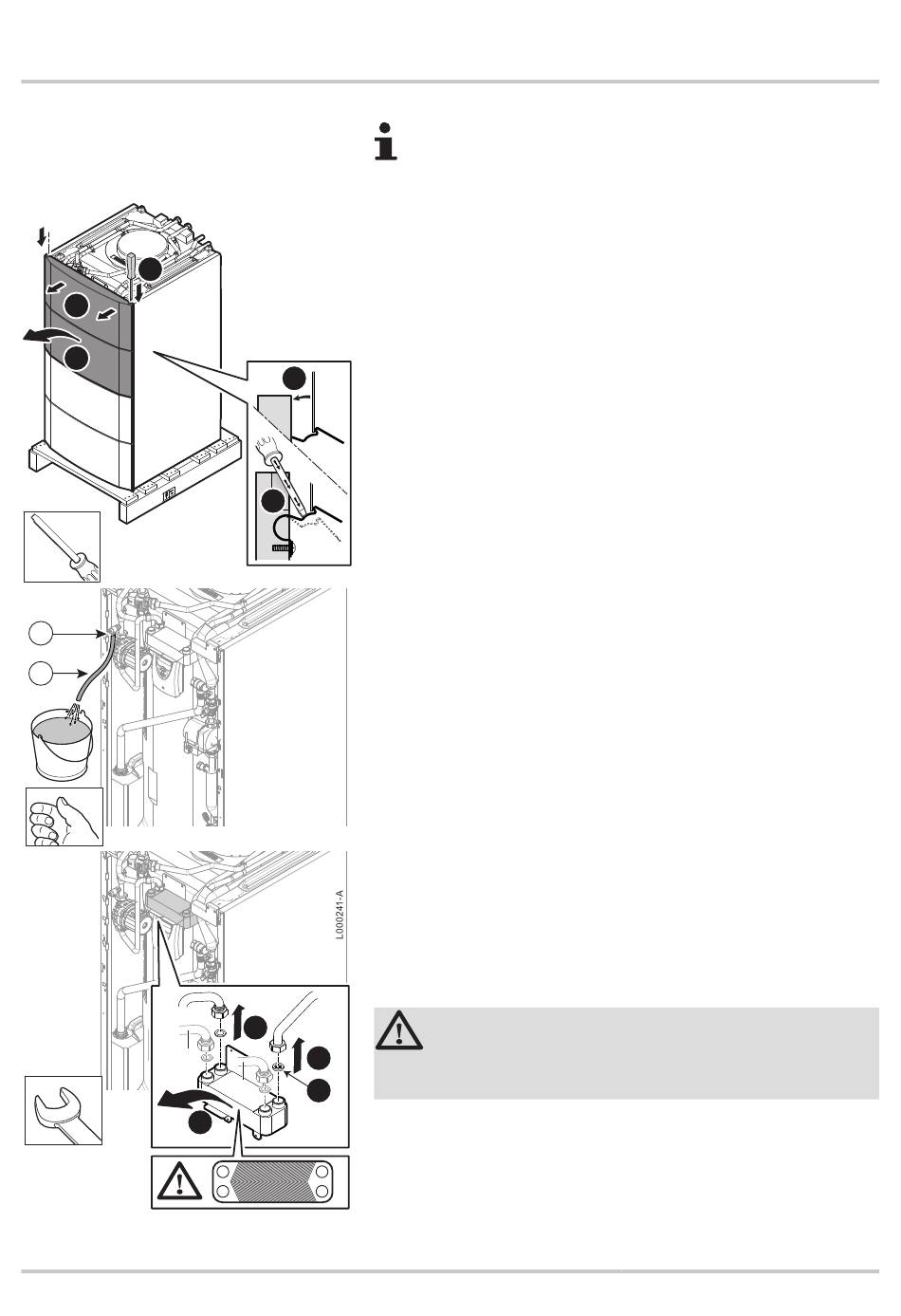 L000241-A