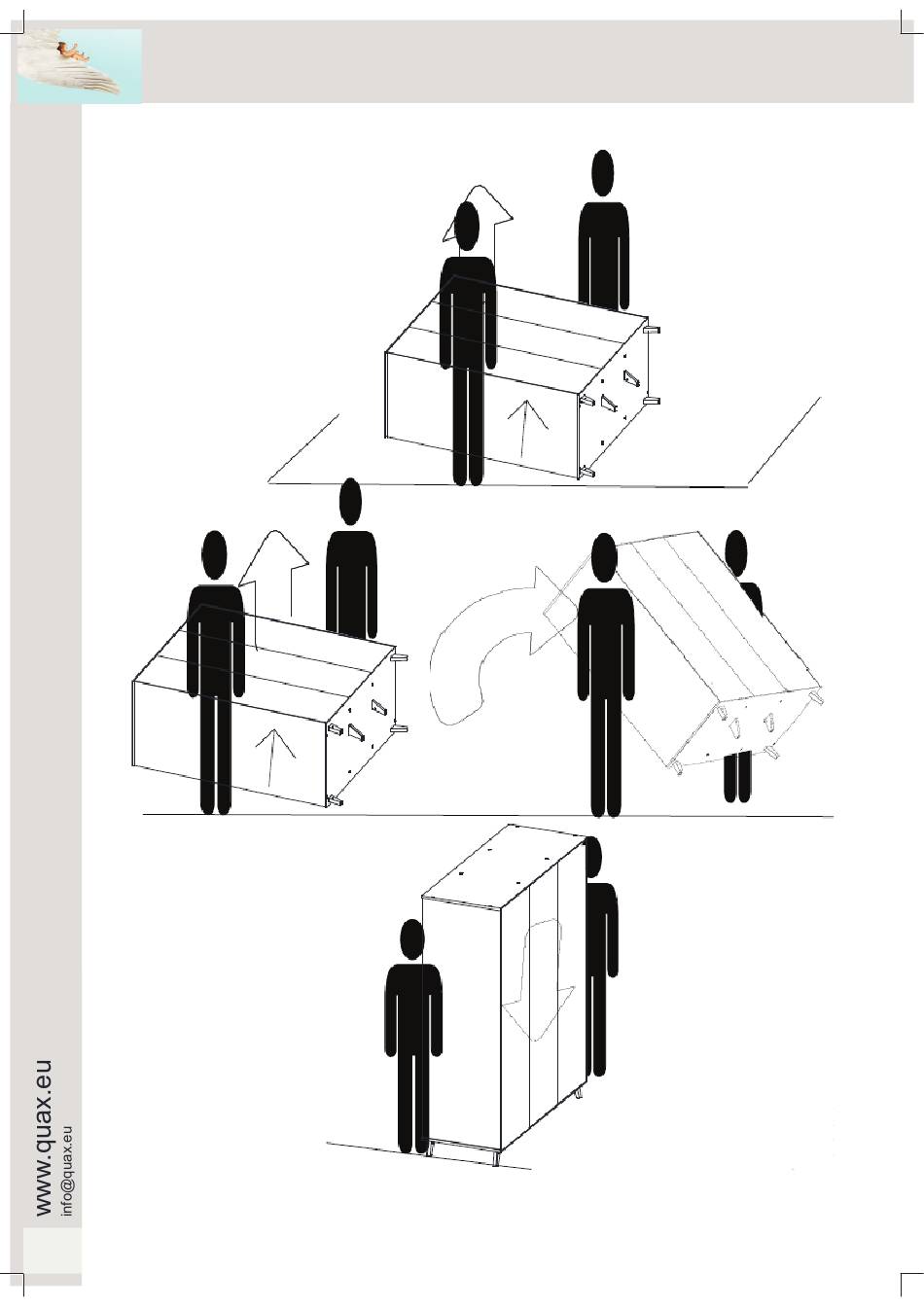 www.quax.eu
info@quax.eu