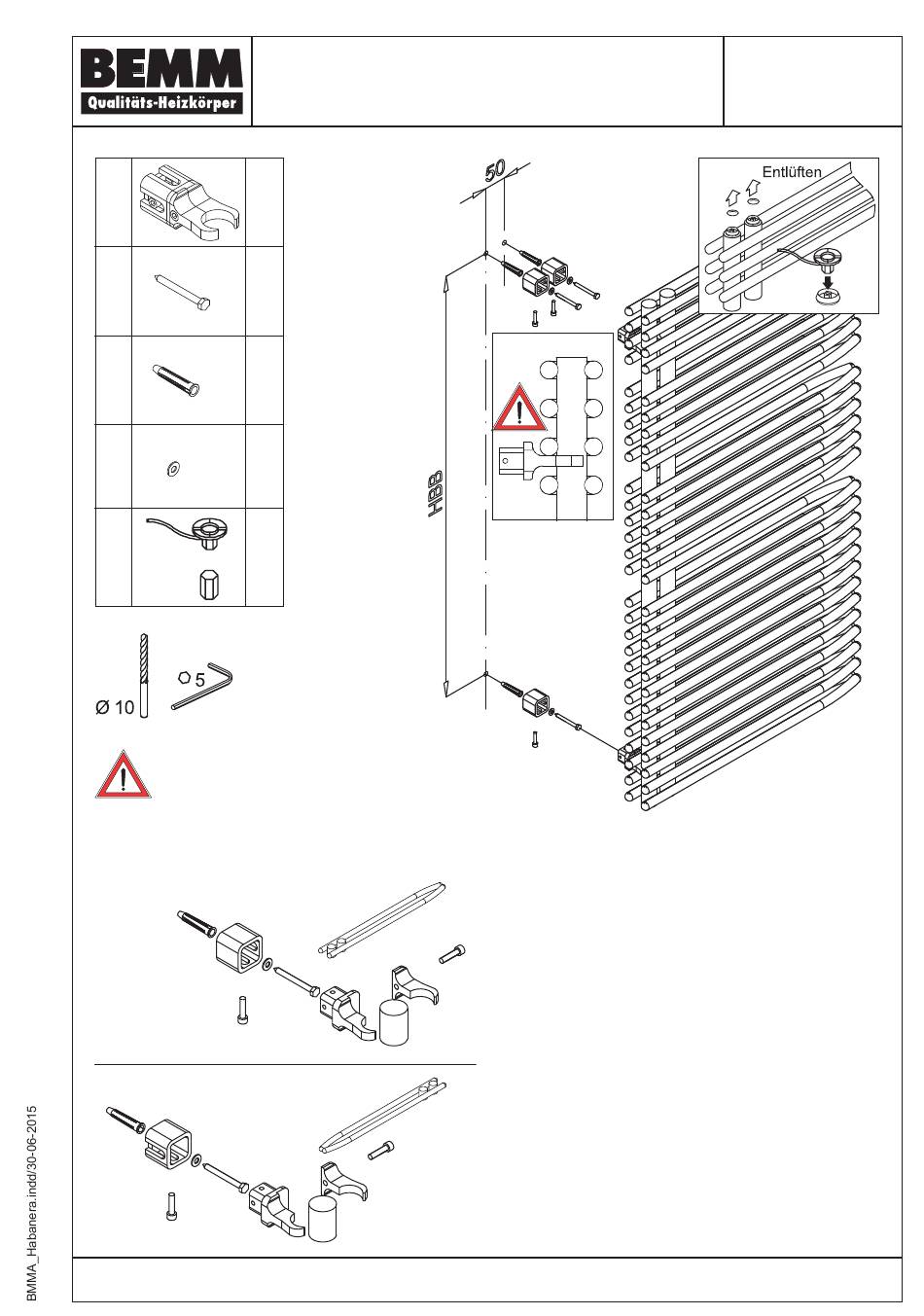 BEMM
Qualitäts-Heizkörper

50

Entlüften

HBB

Ø 10

5

BMMA_Habanera.indd/30-06-2015