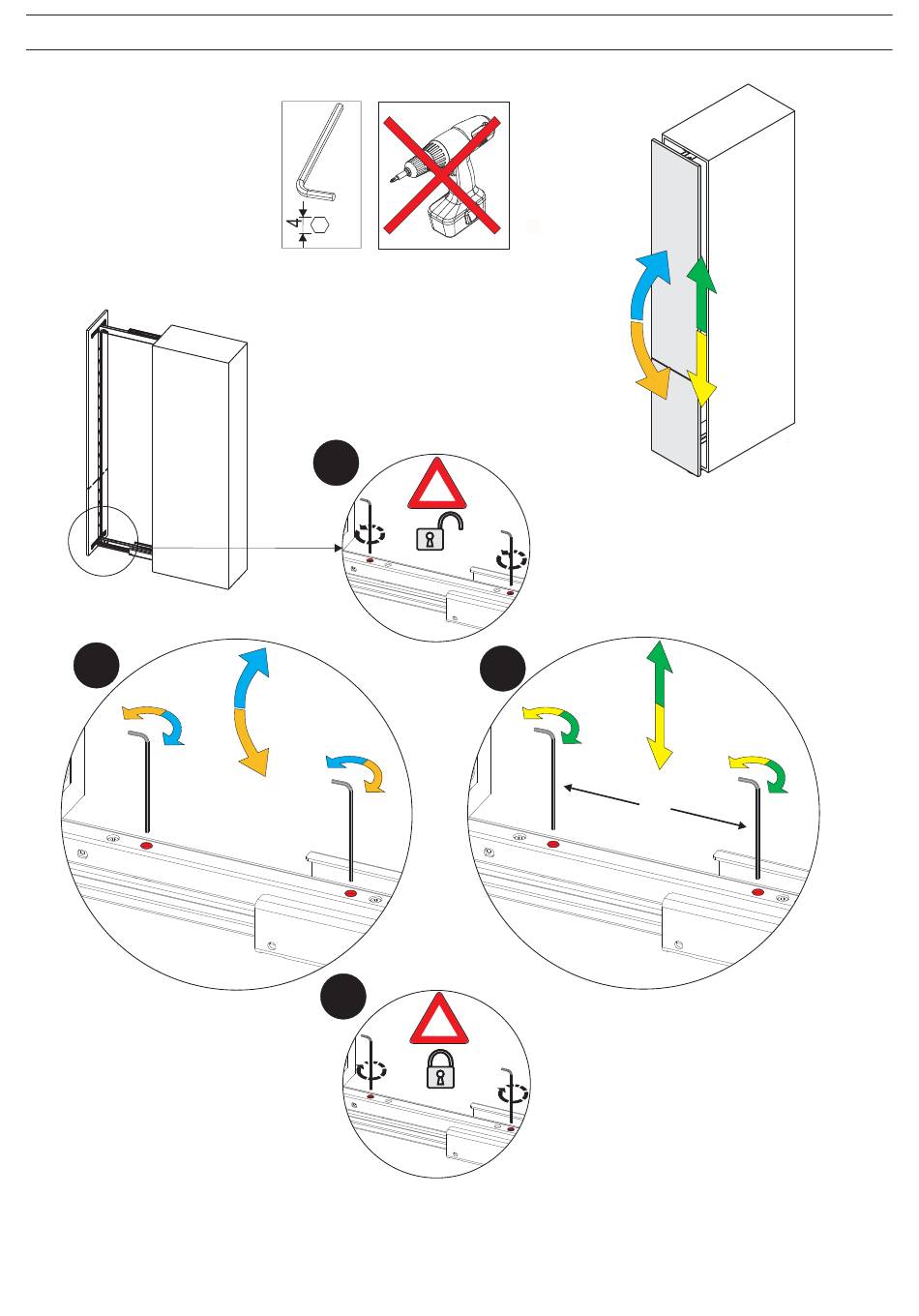 4