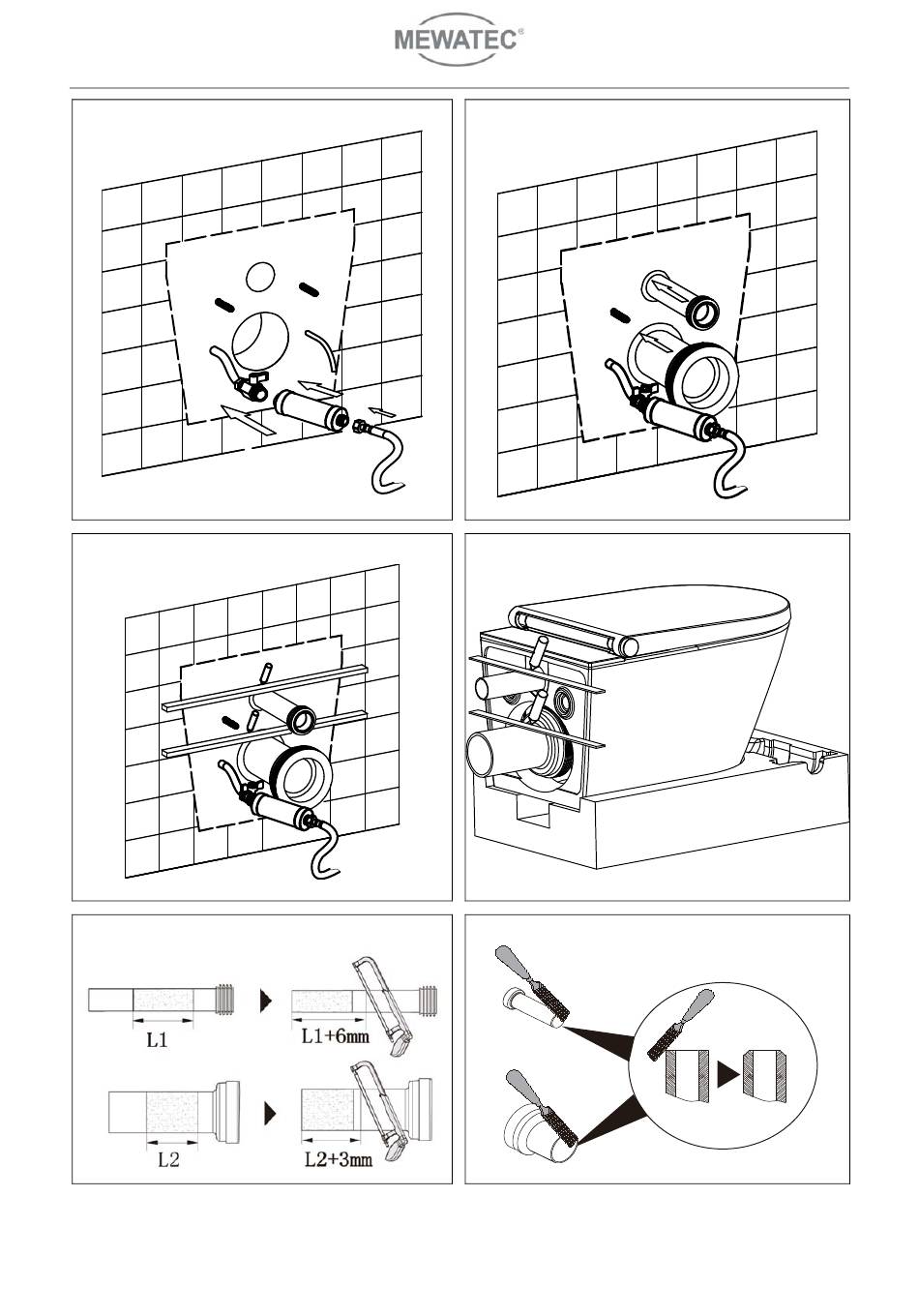 MEWATEC®

L1

L1+6mm

L2

L2+3mm