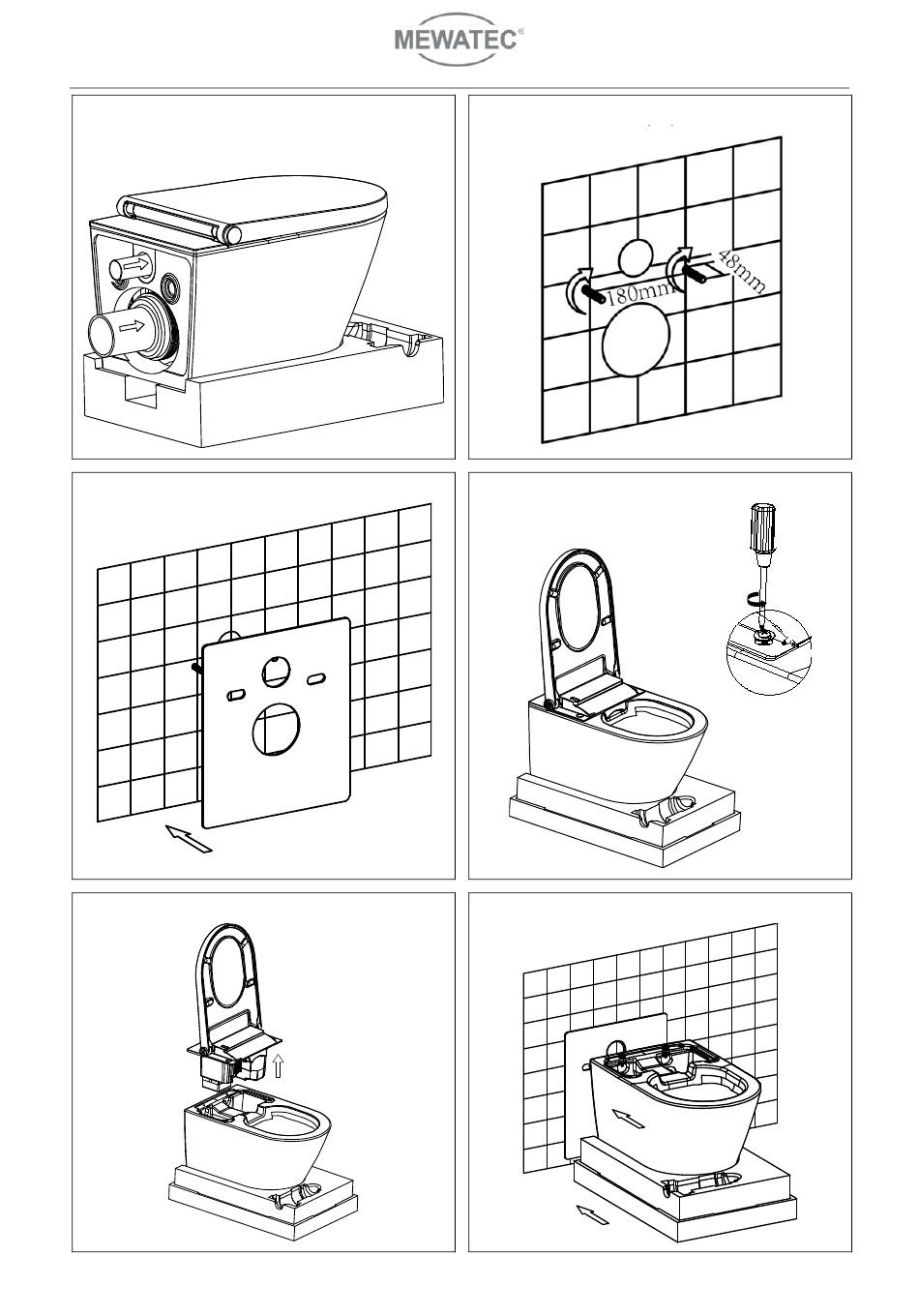 MEWATEC®

180mm
48mm