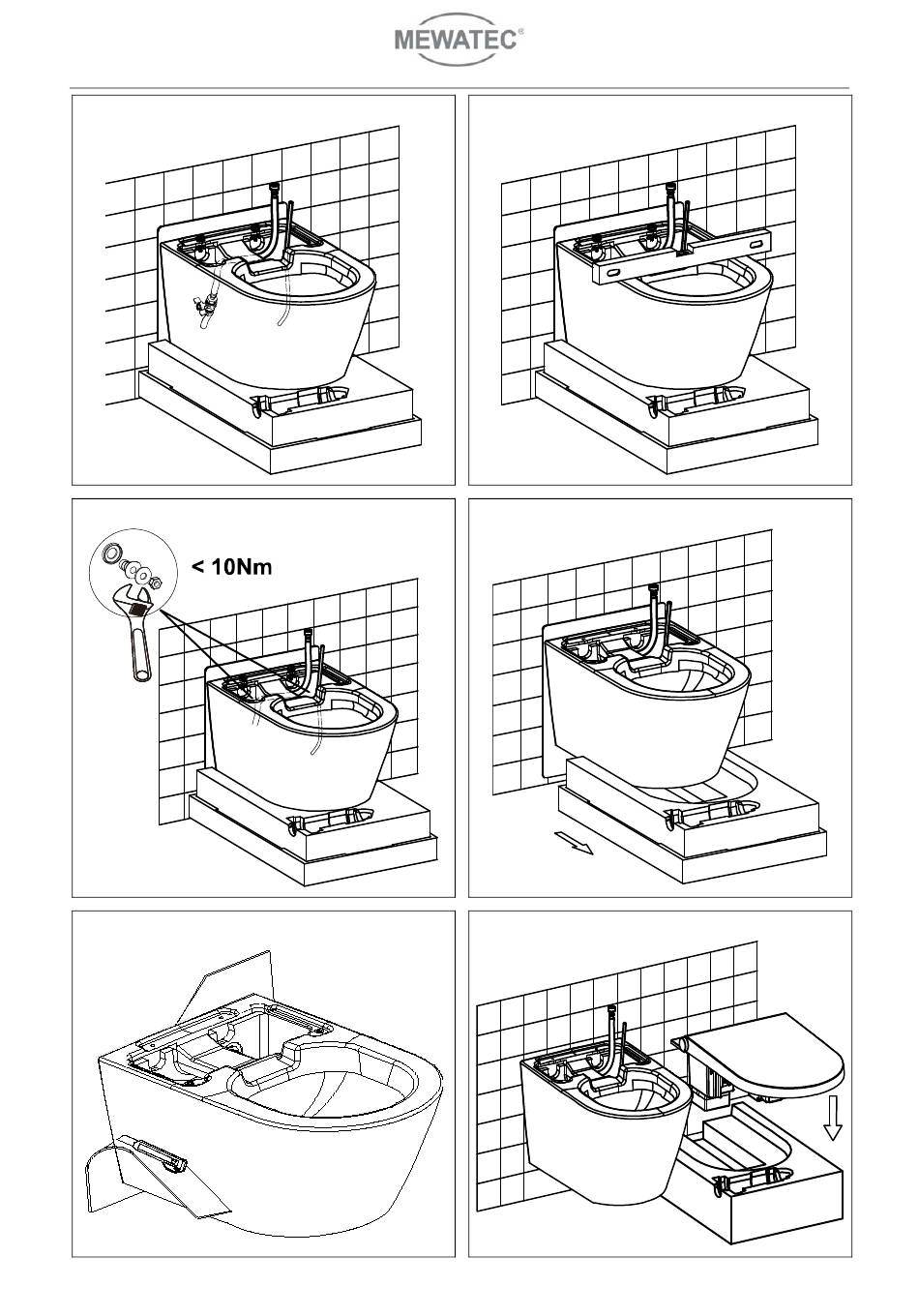 MEWATEC®

< 10Nm