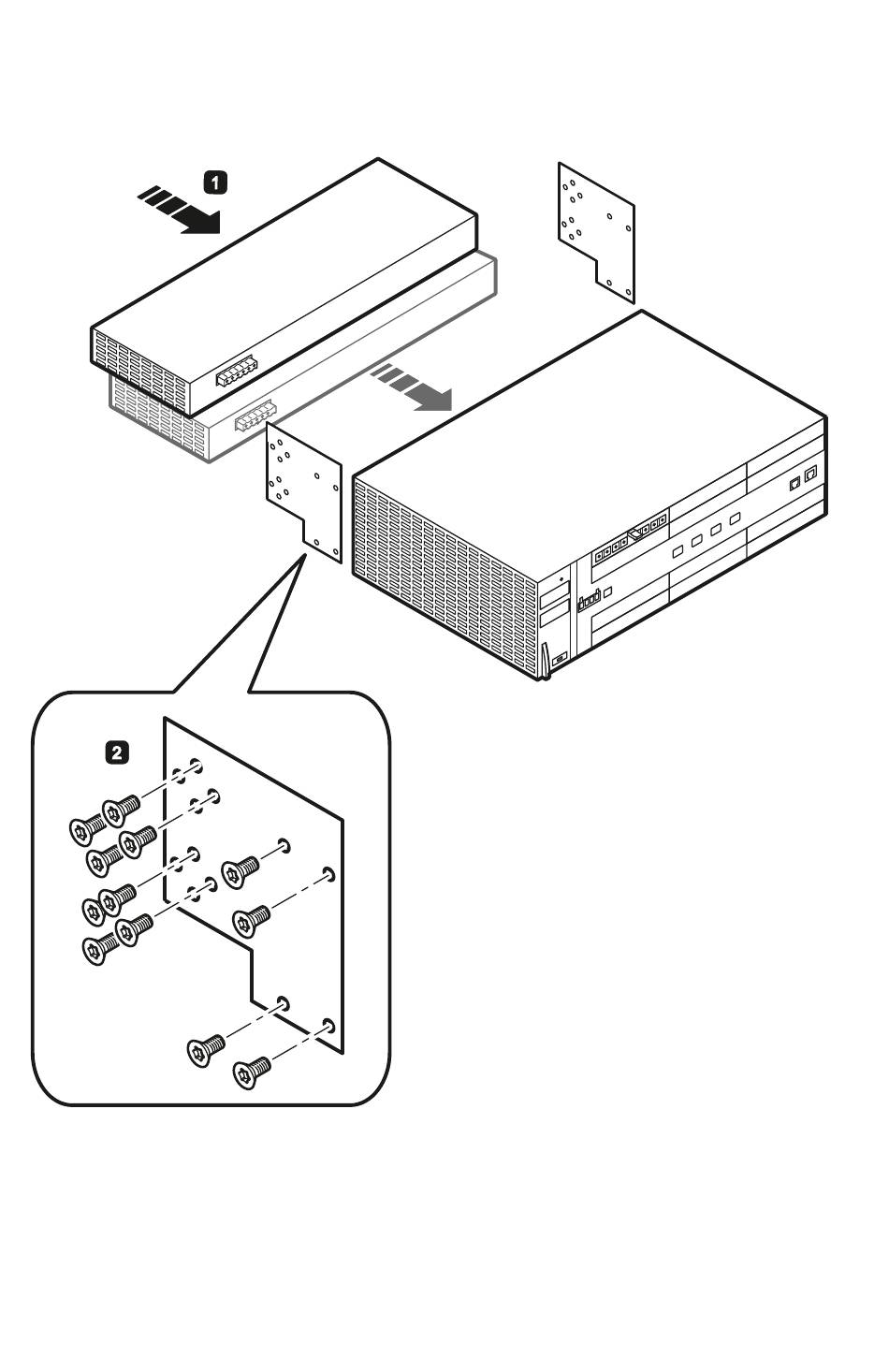 1

2