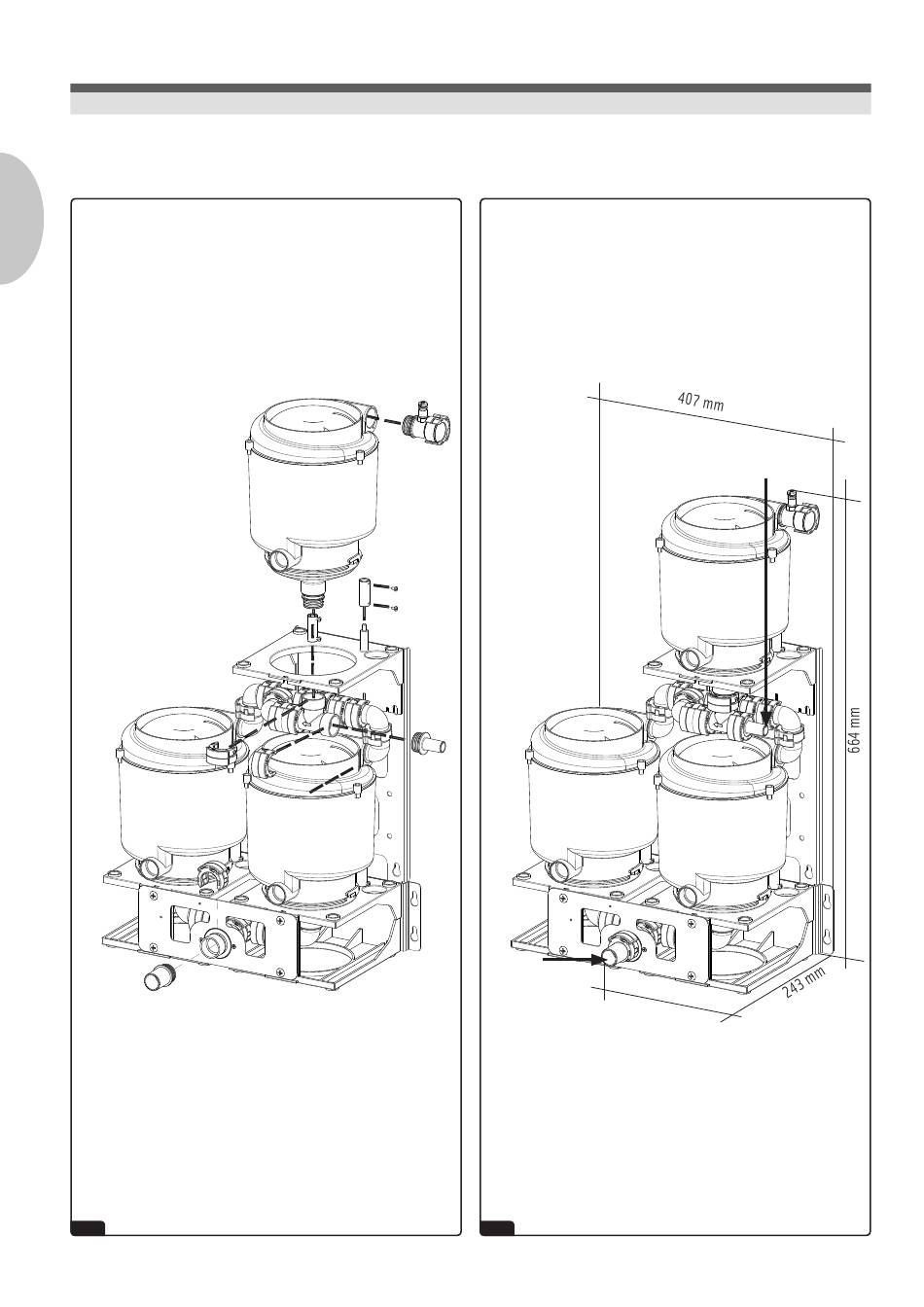 407 mm

664 mm

243 mm