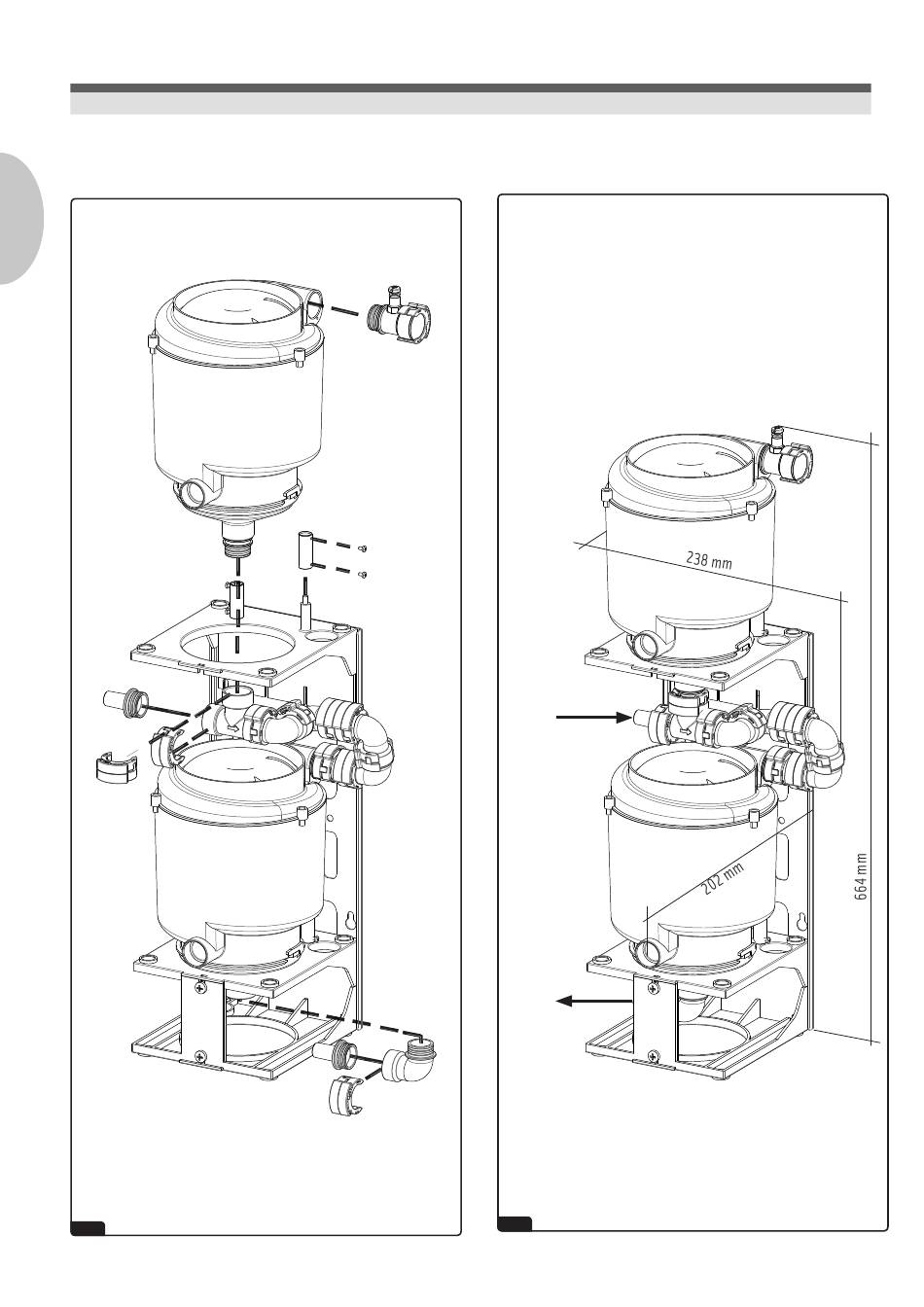 238 mm

202 mm

664 mm