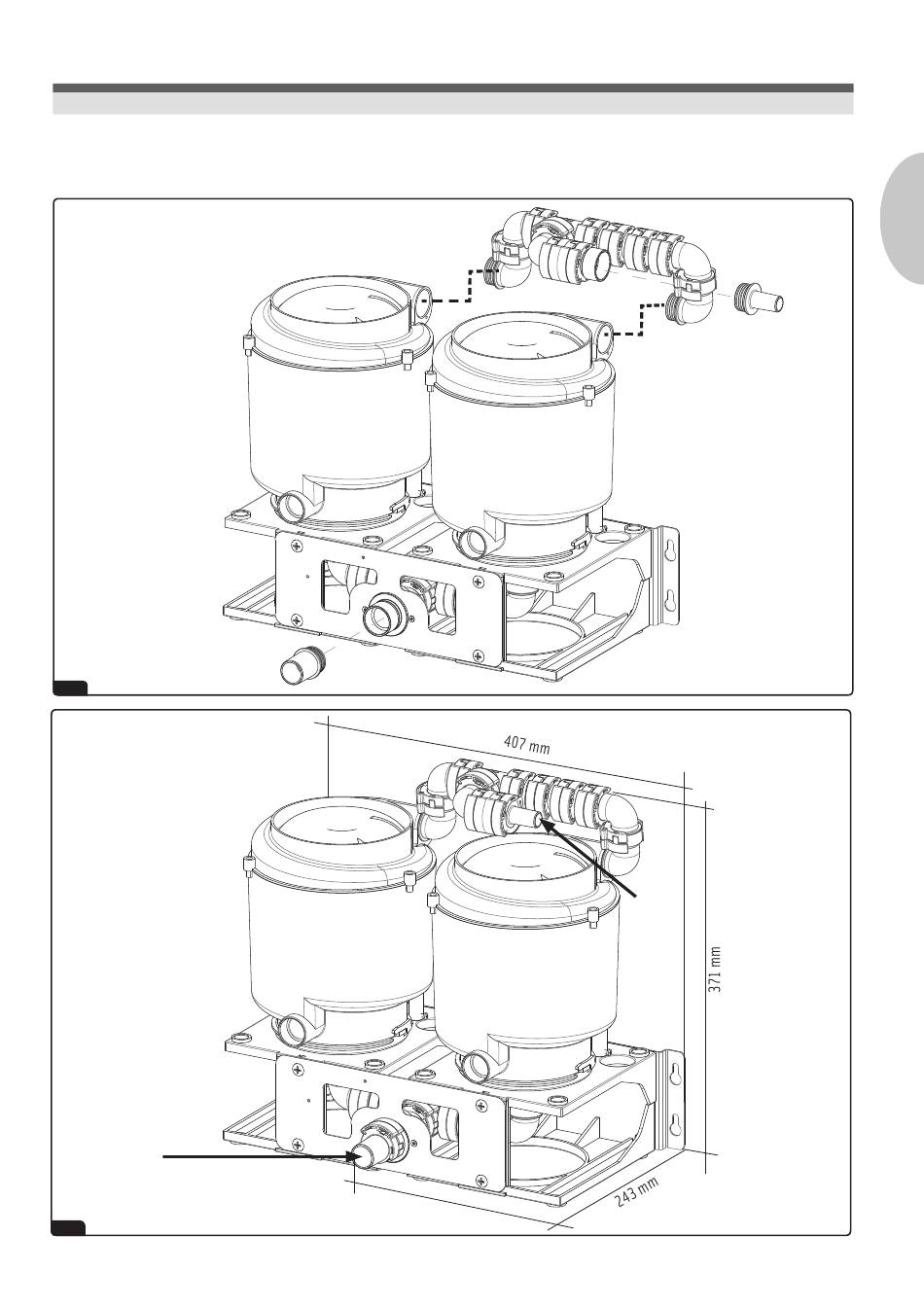 407 mm

371 mm

243 mm