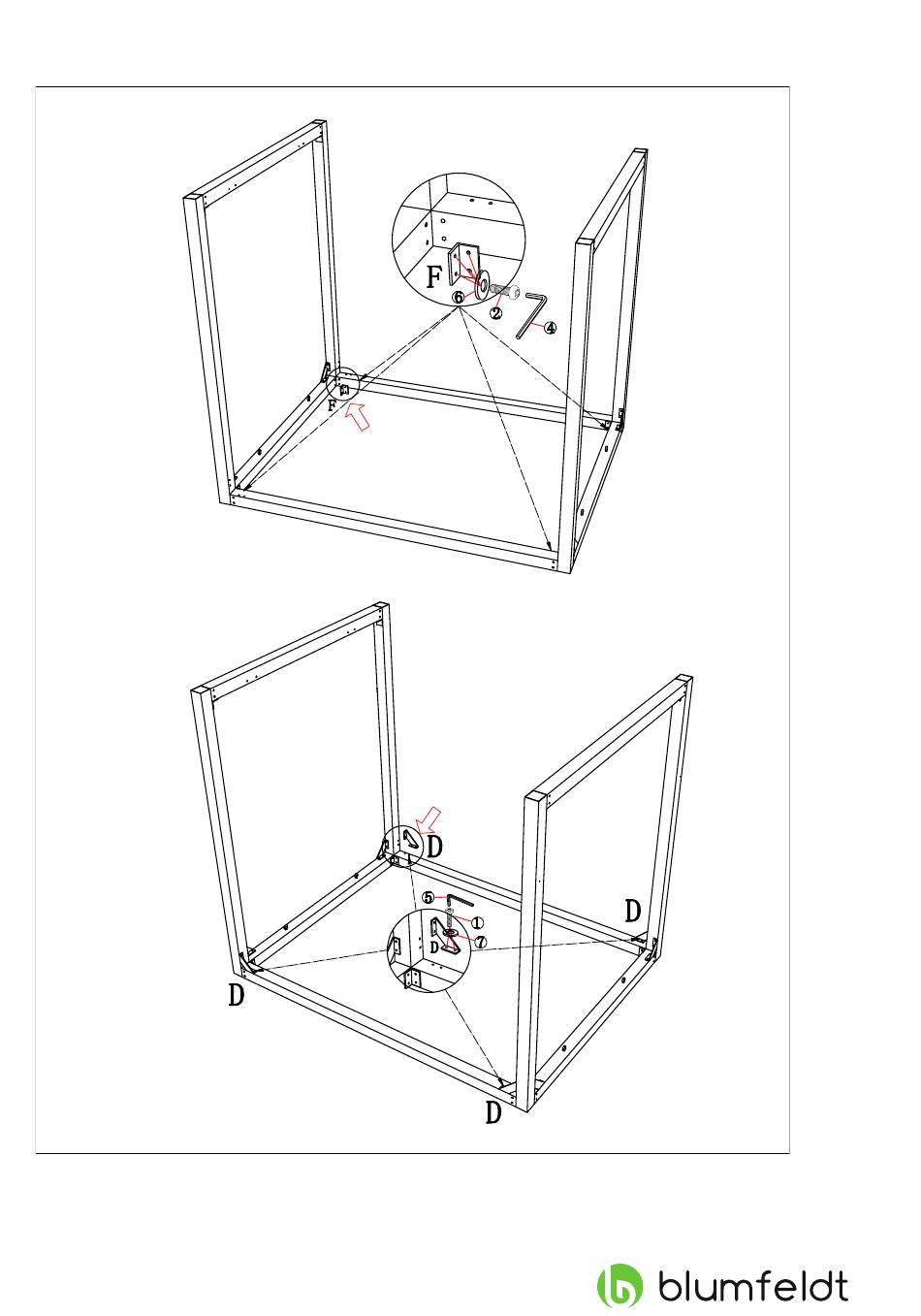 F
6
2
4
F

D
5
1
D
7
D
D
D

blumfeldt