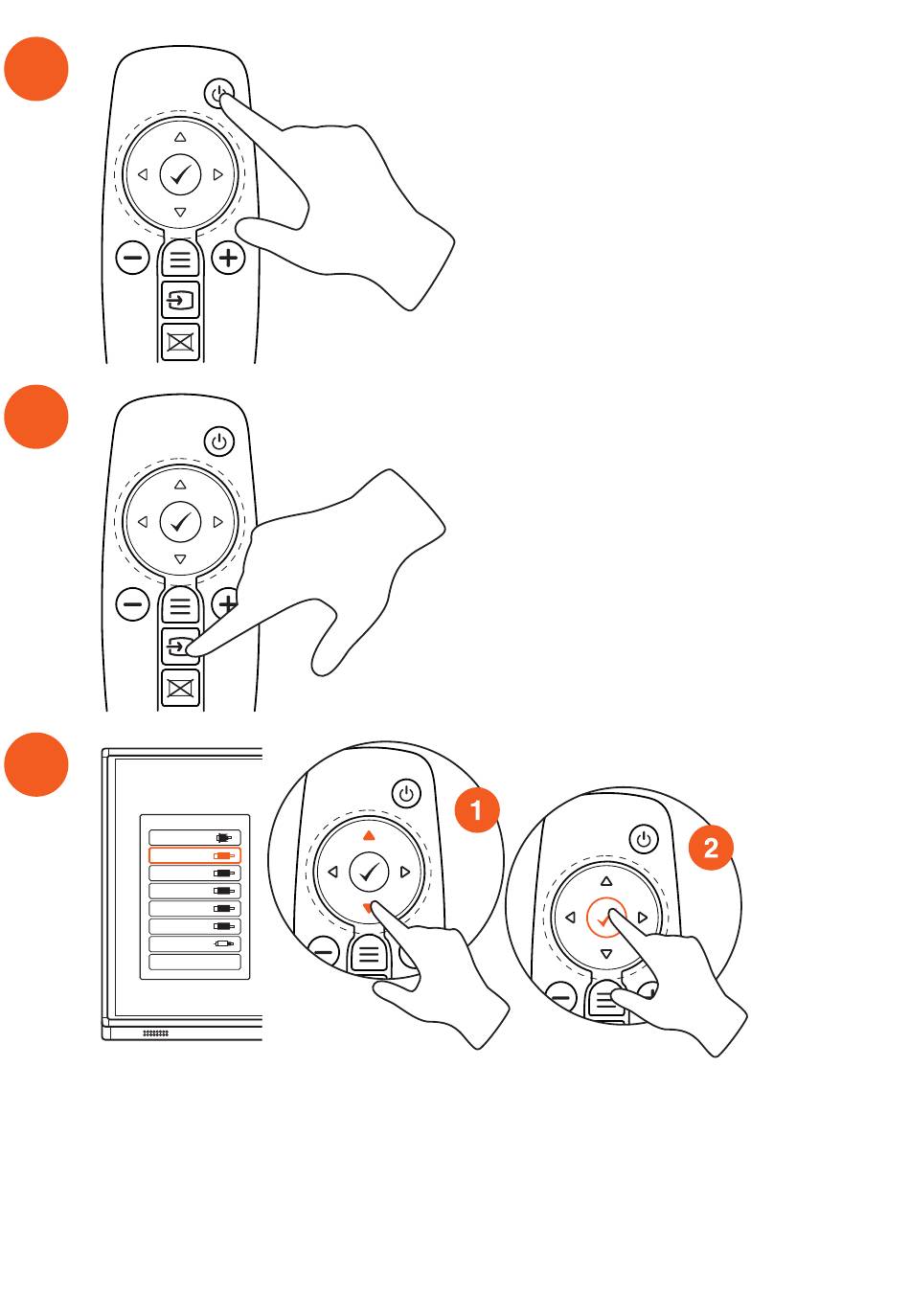 1

2