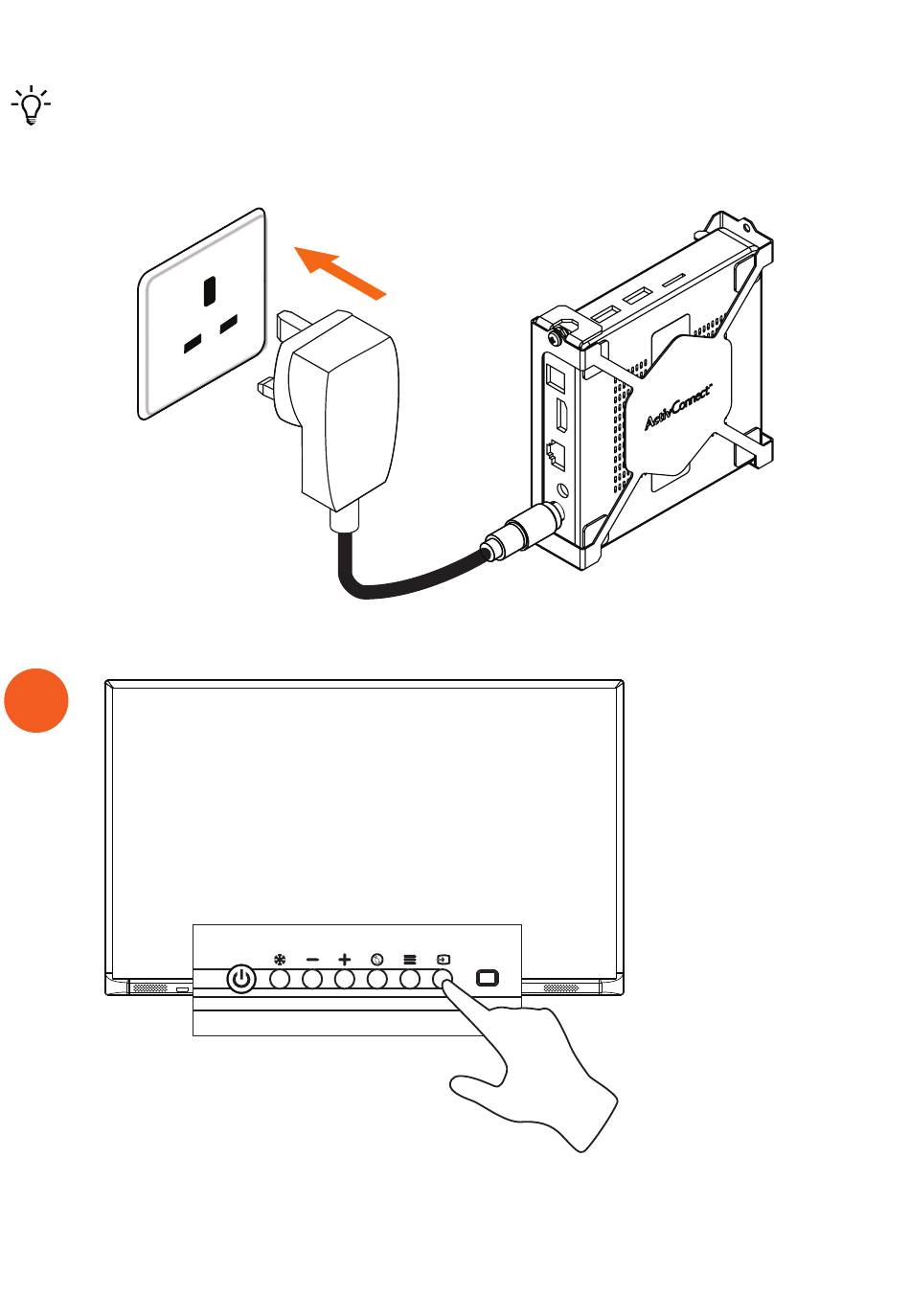 ActivConnect