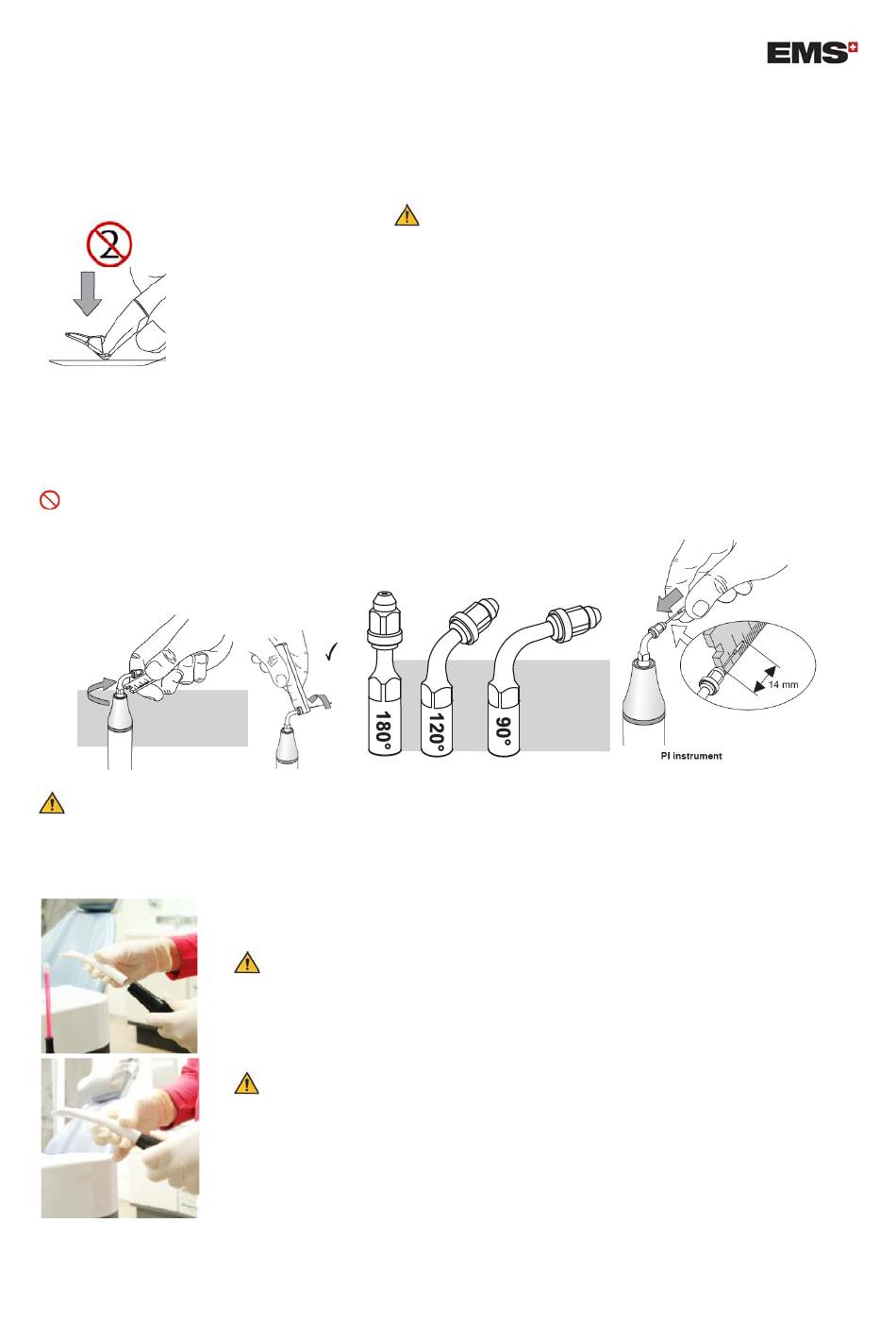 EMS

2

180°

120°

90°

14 mm

PI instrument