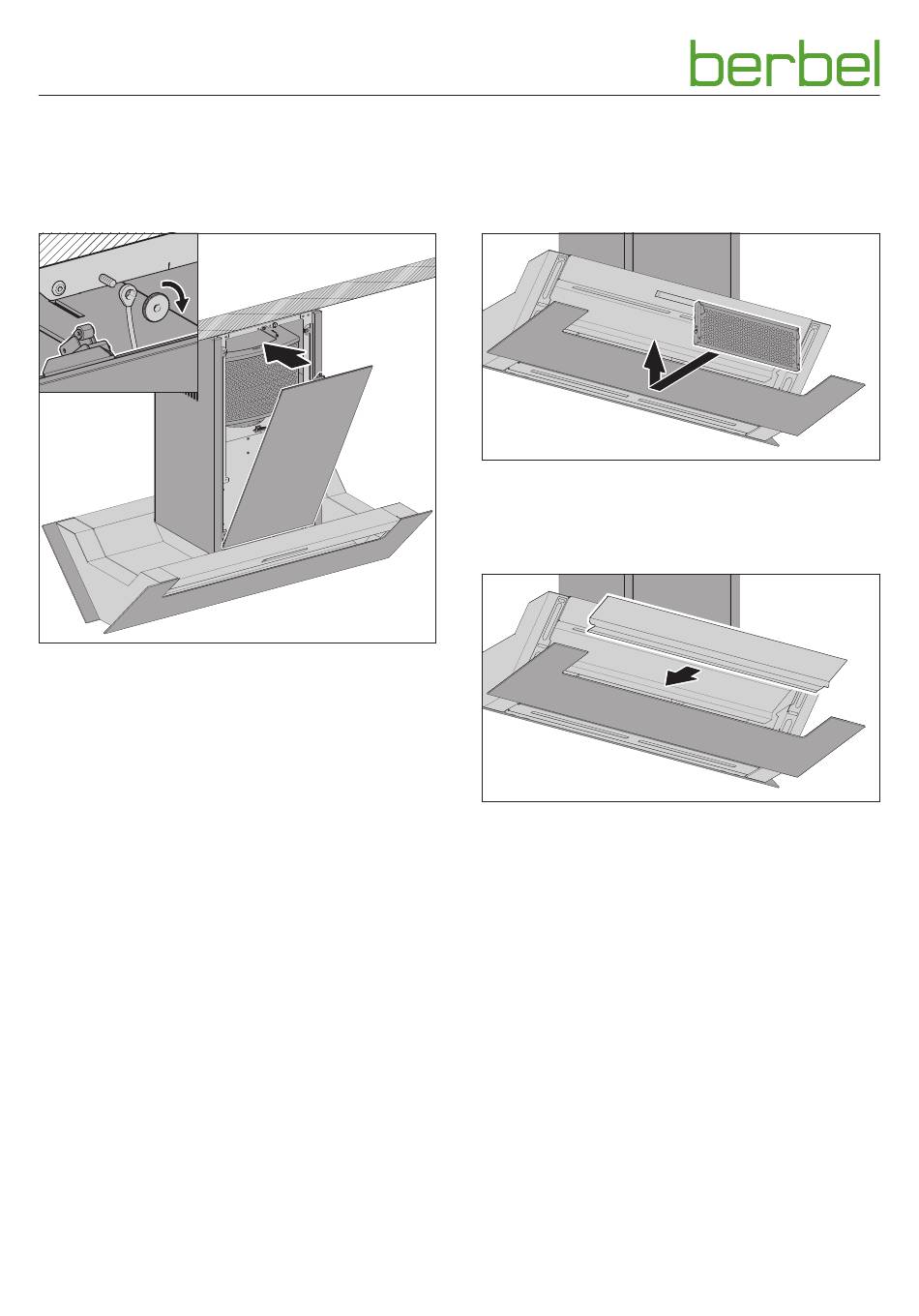 berbel