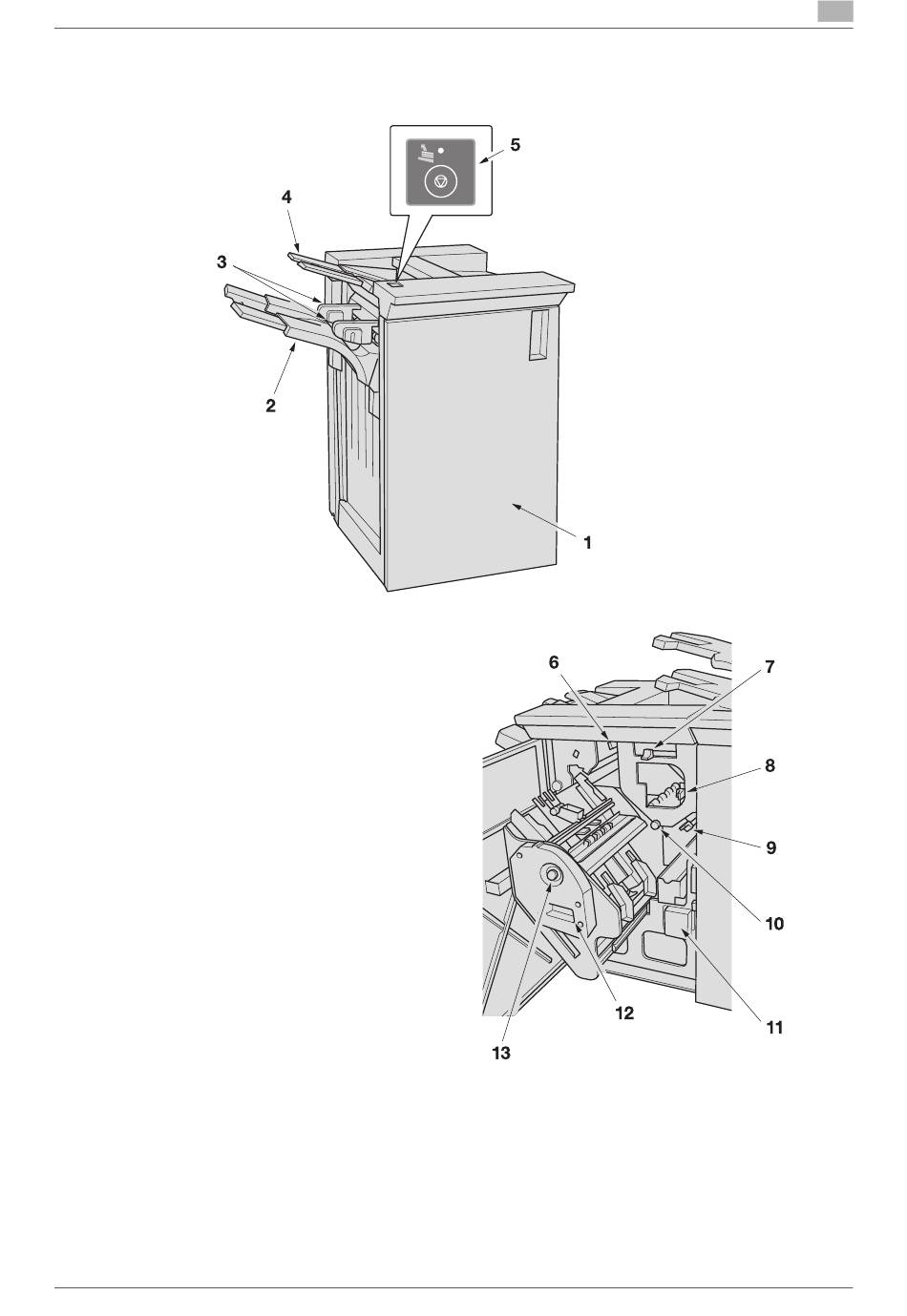 5
4
3
2
1

6
7
8
9
10
11
12
13