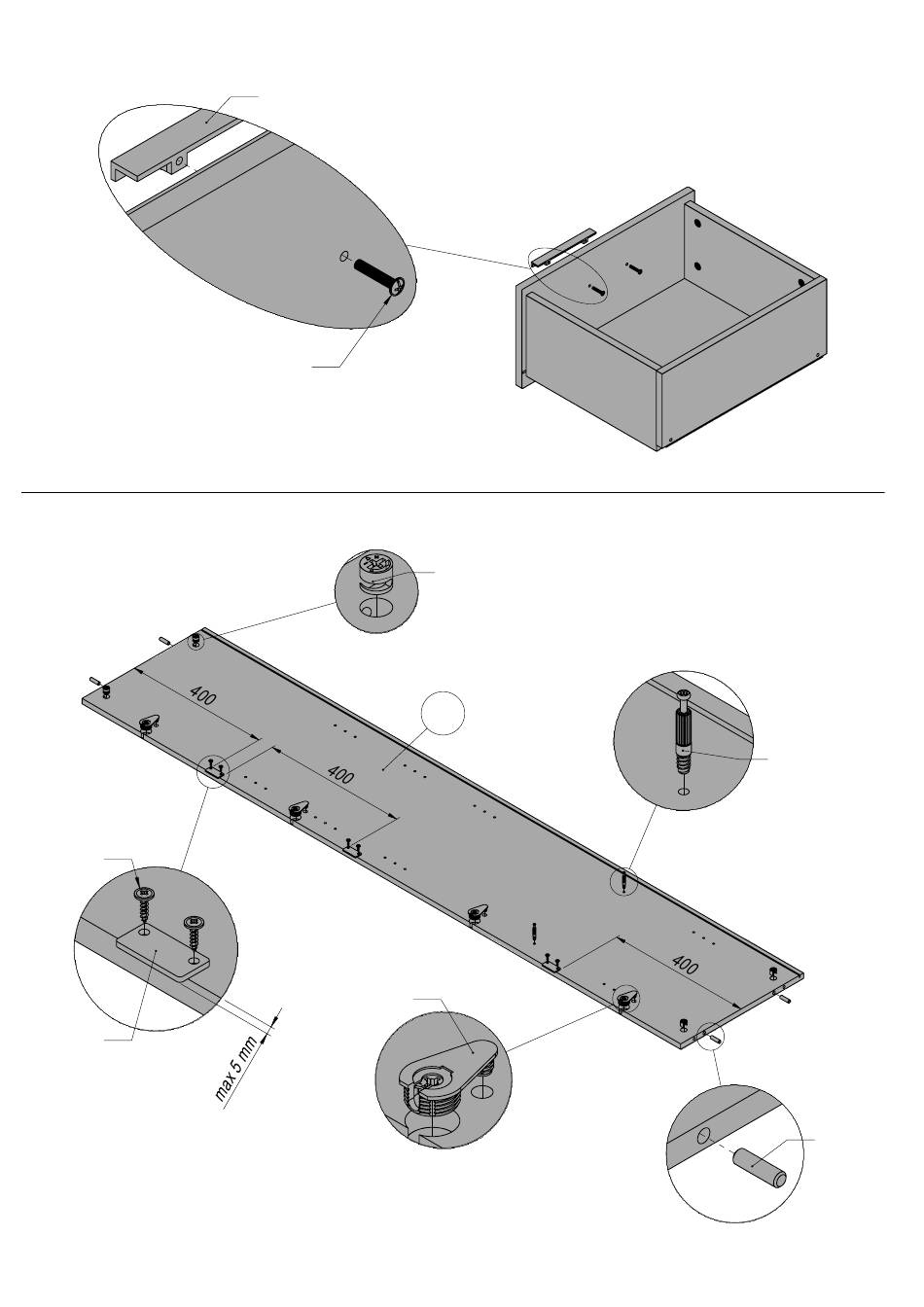 400

400

400

max 5 mm