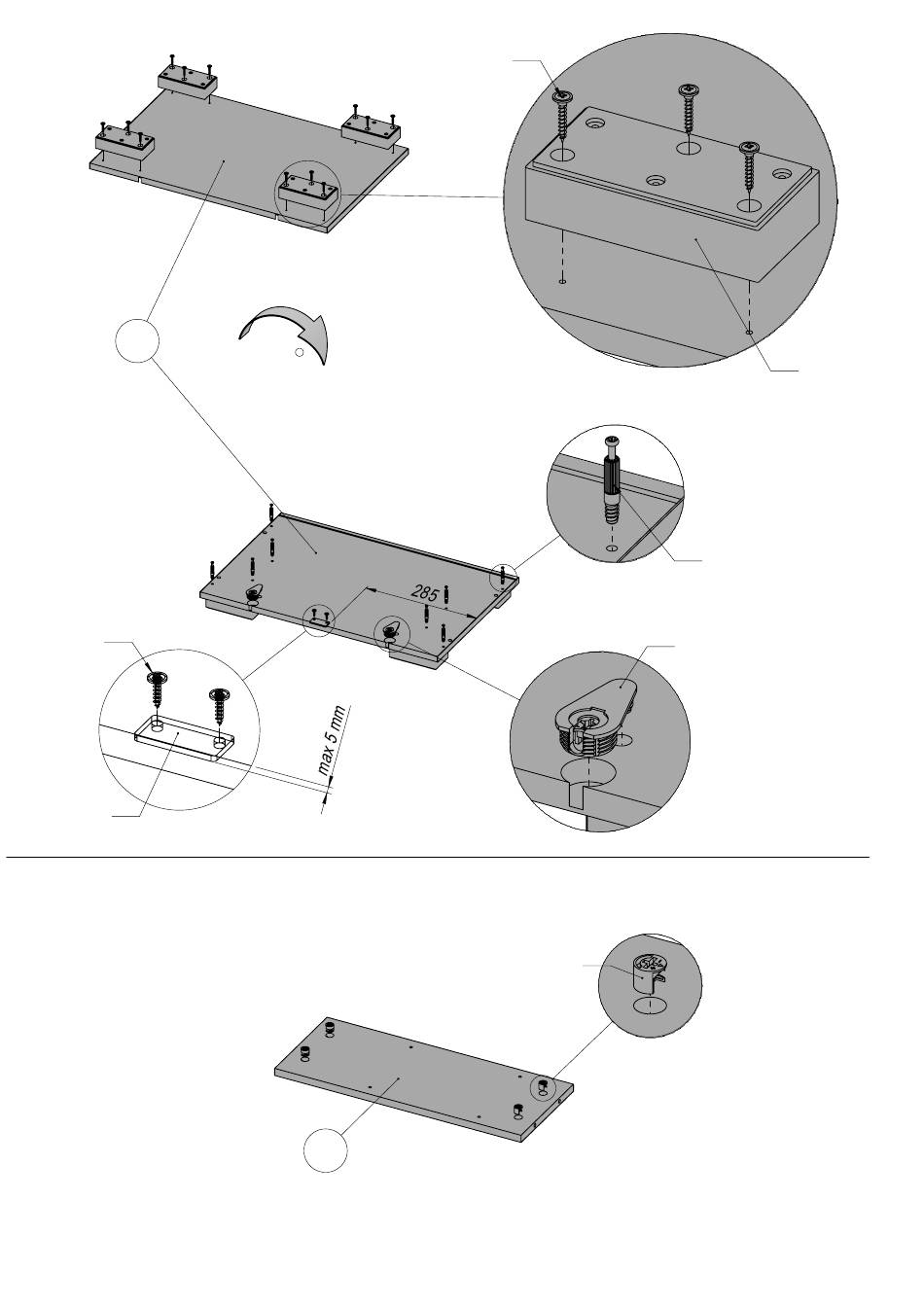 285

max 5 mm