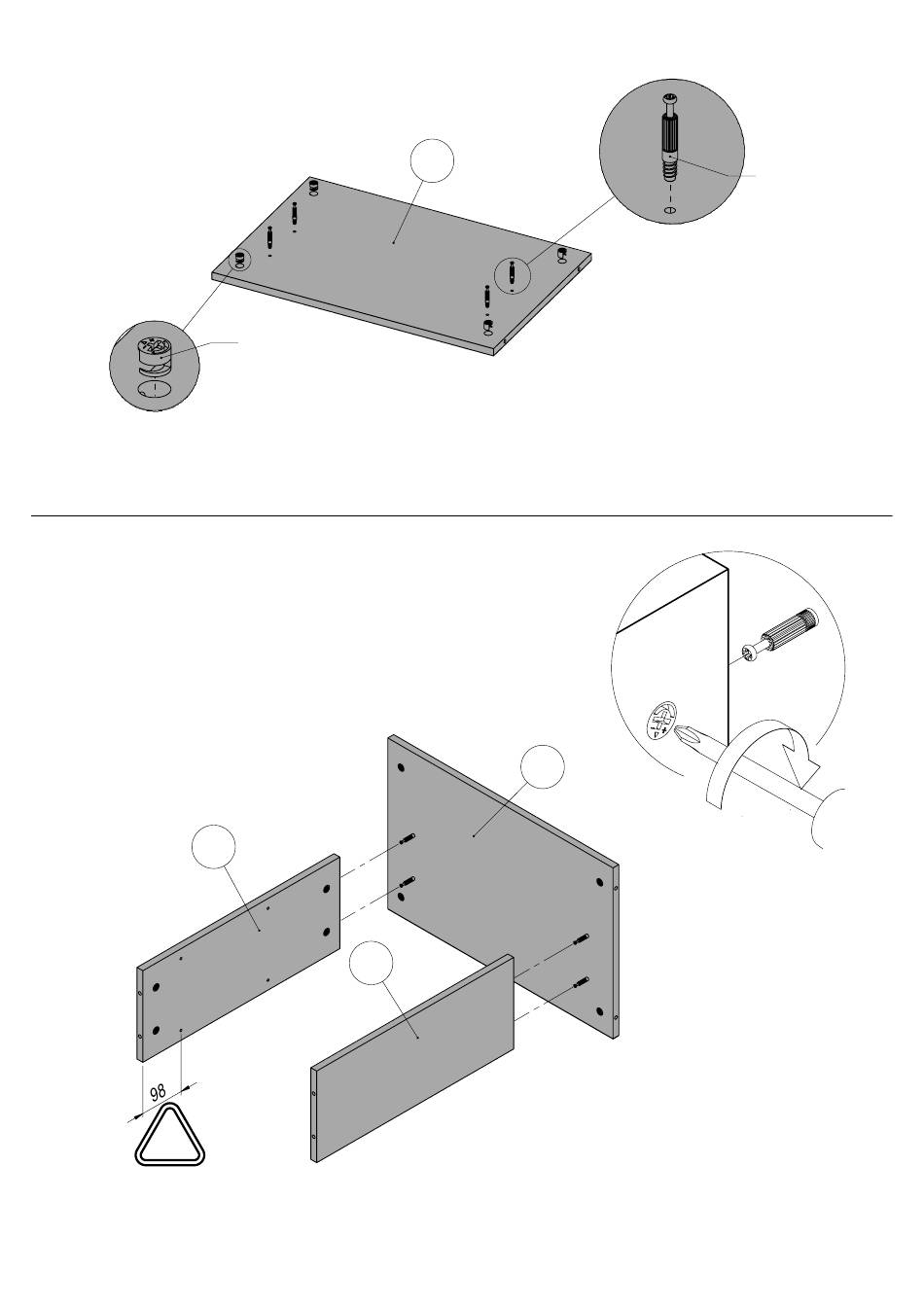 98