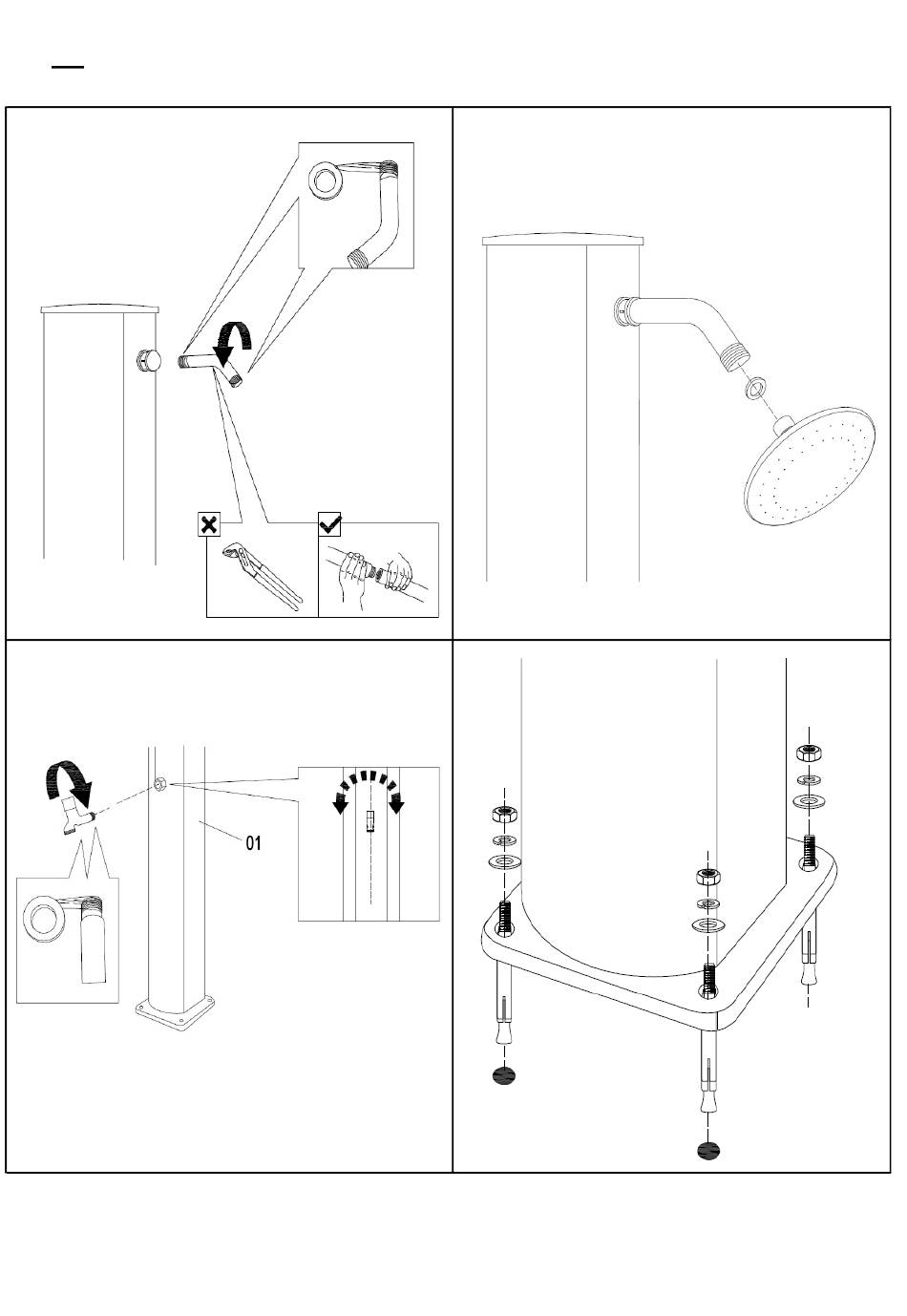 01