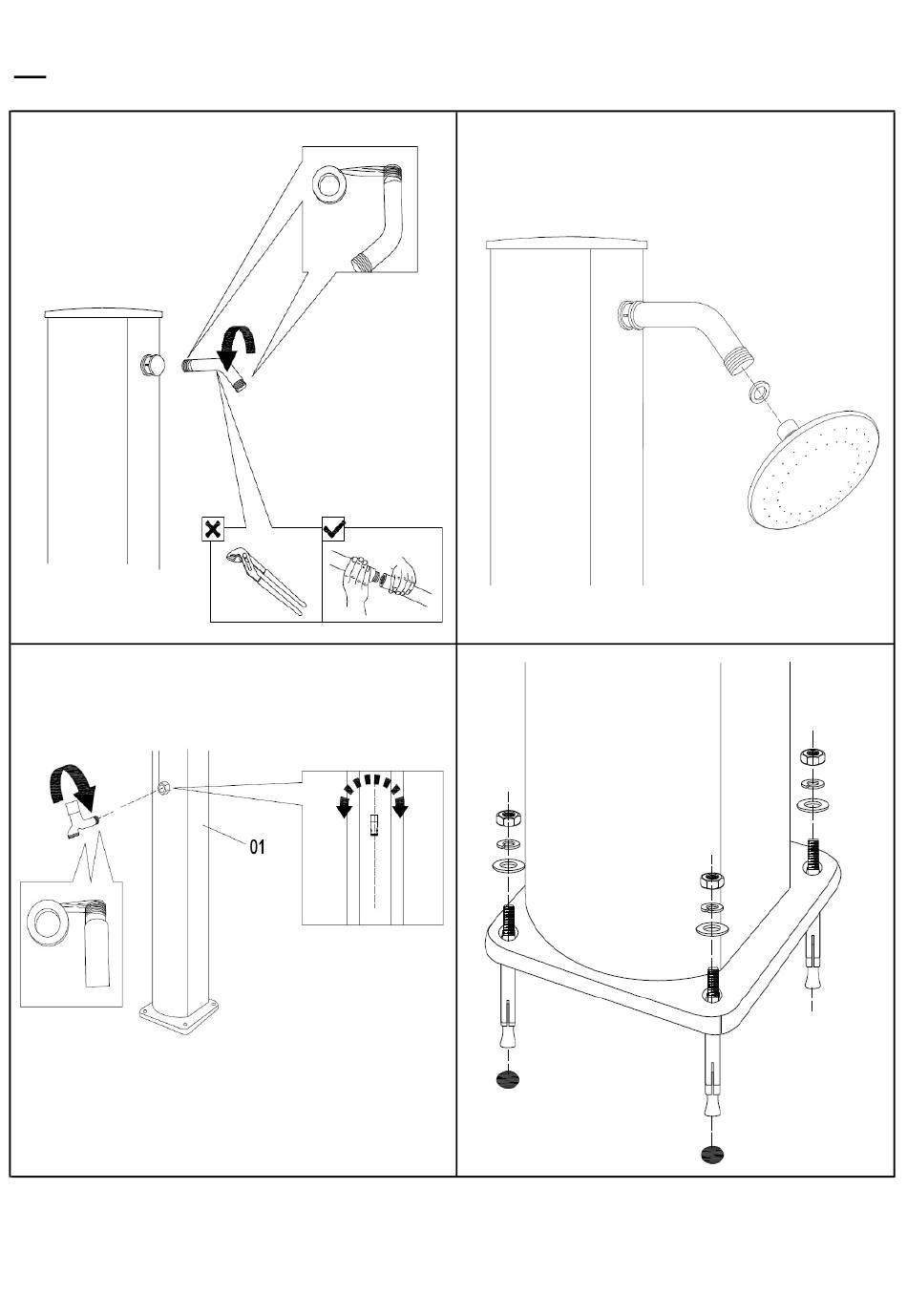 01